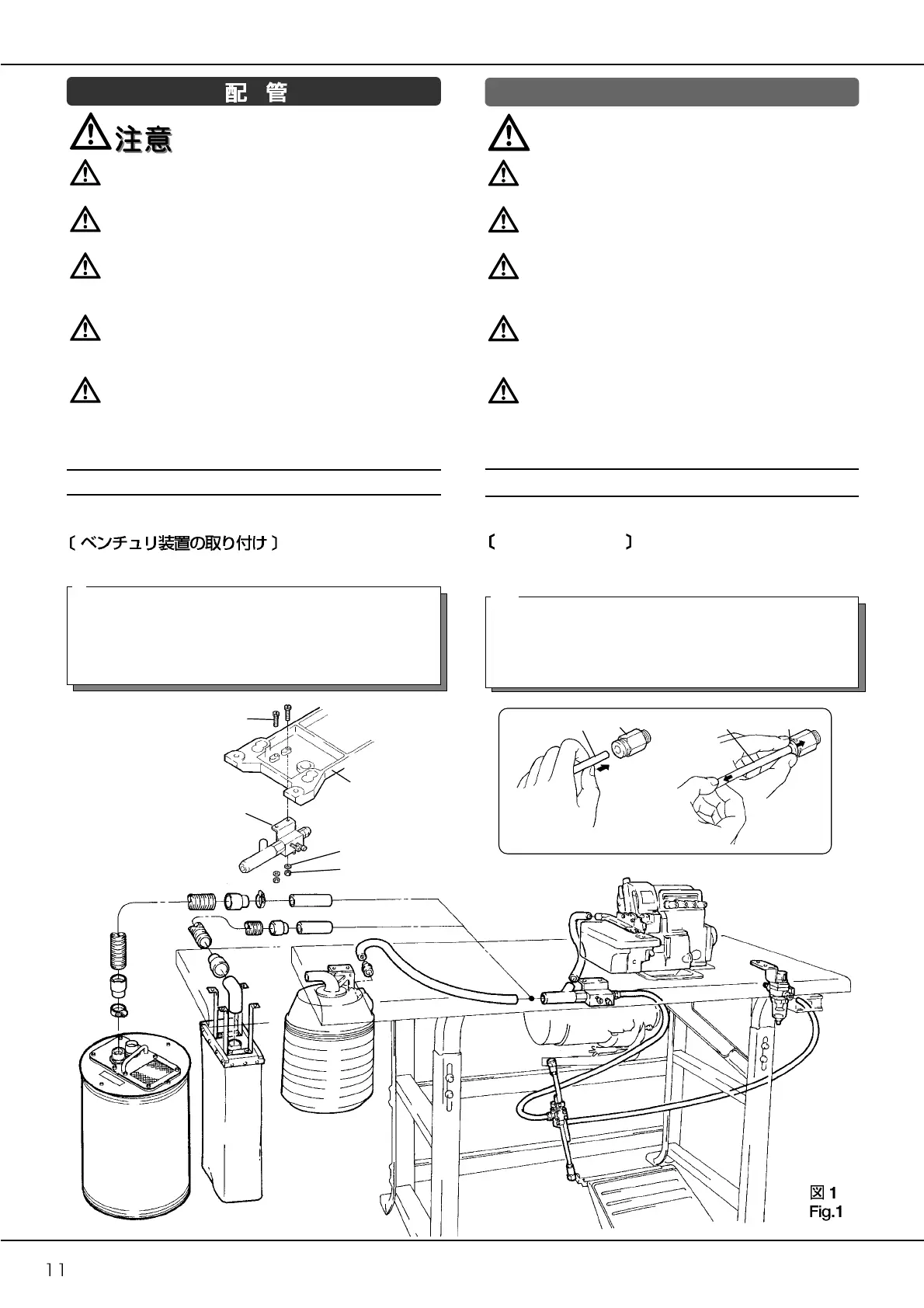 配 管

注意

〔 ベンチュリ装置の取り付け 〕

〔 〕

図 1
Fig.1

11