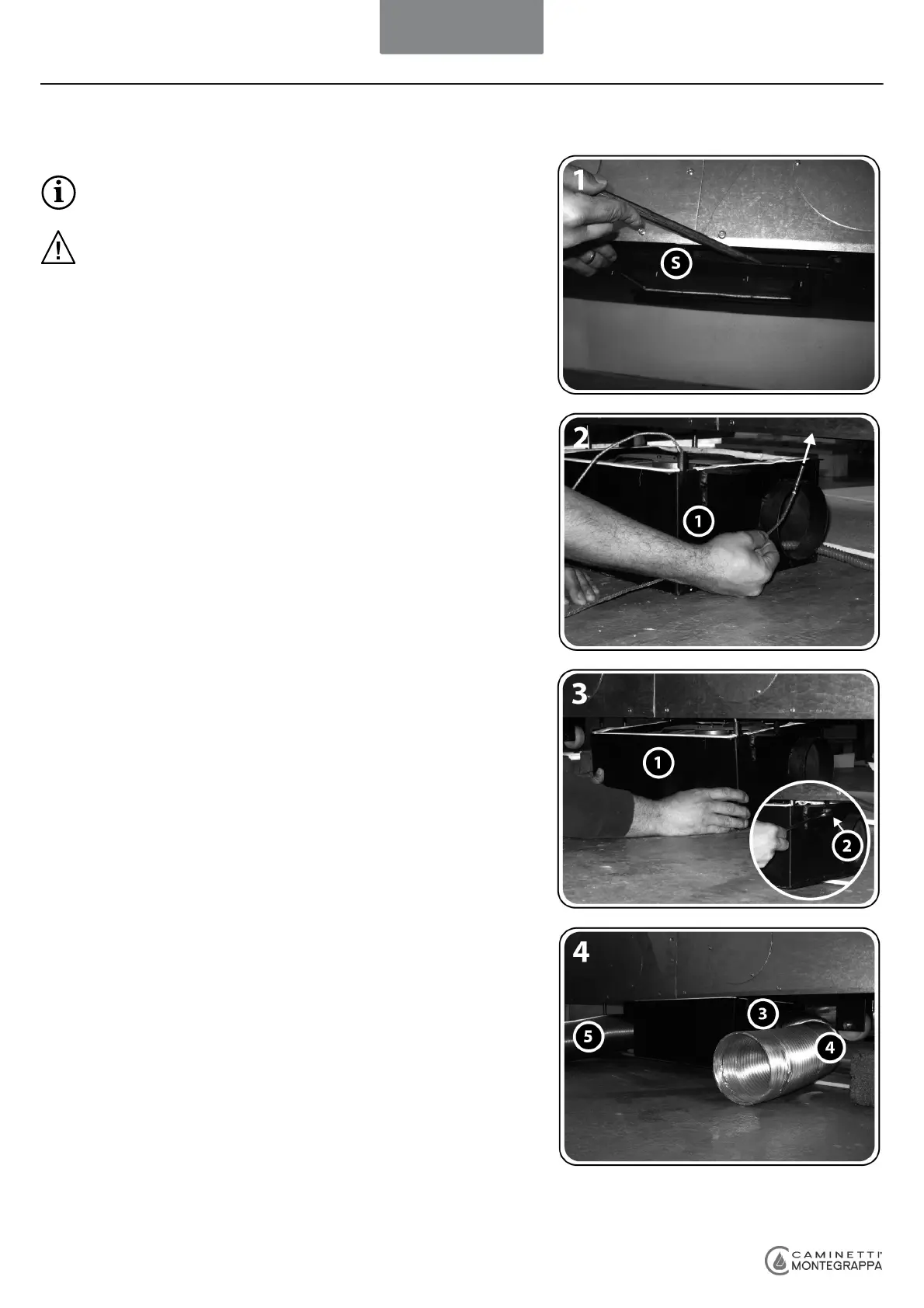 1

S

2

1

3

1

2

4

3

5

4

CAMINETTI MONTEGRAPPA