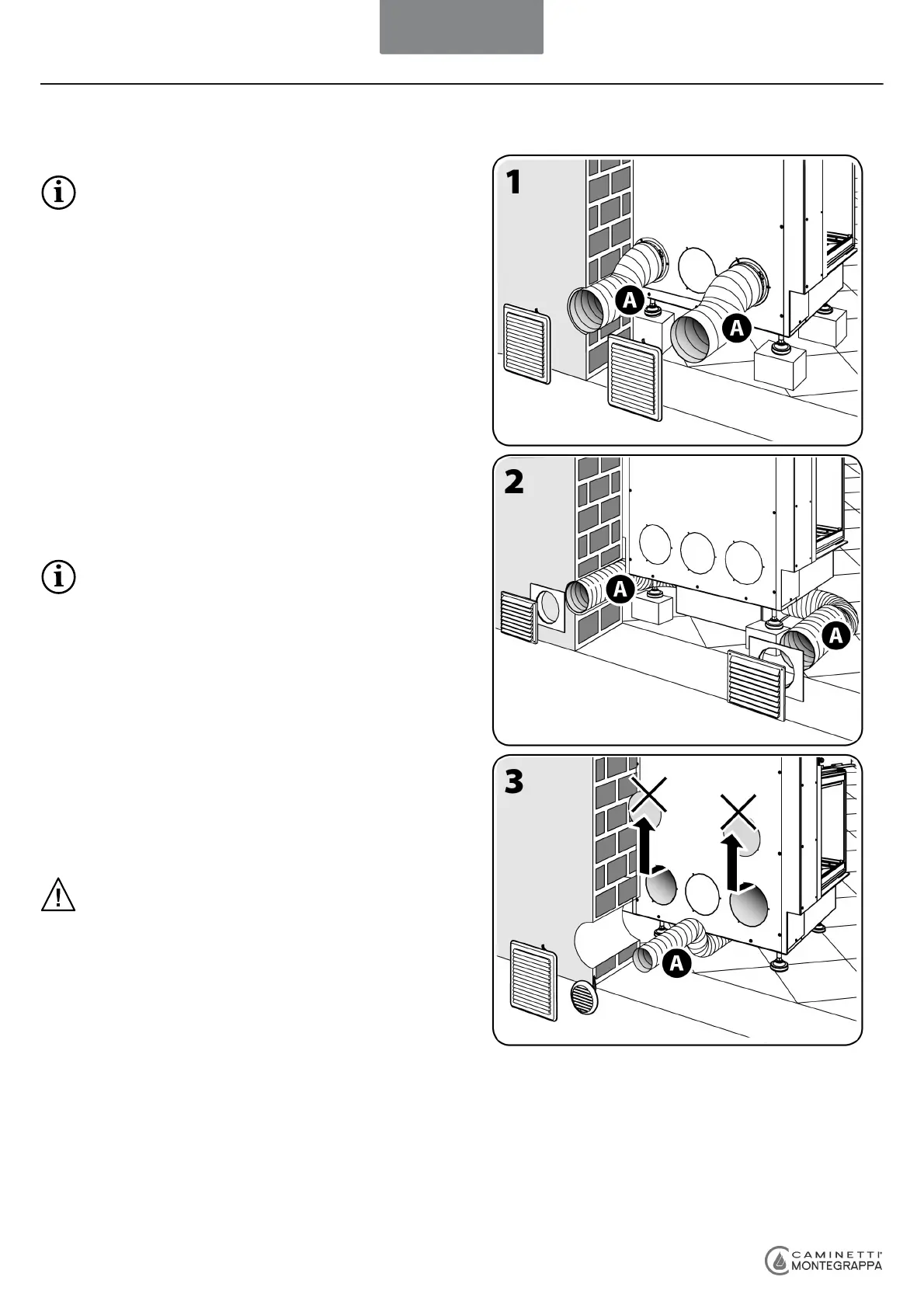 1

A

A

2

A

A

3

A

CAMINETTI MONTEGRAPPA