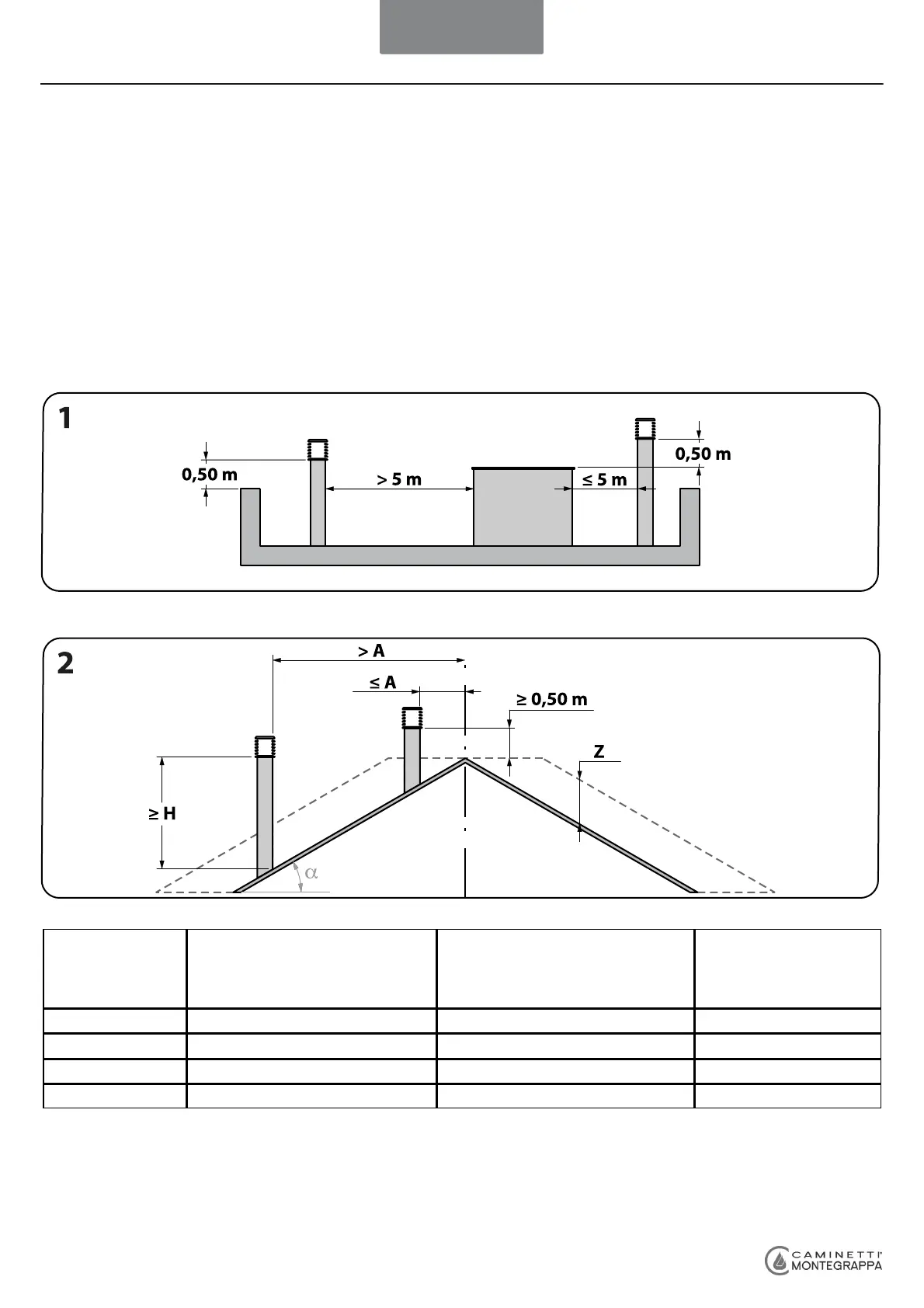 1

0,50 m

> 5 m

≤ 5 m

0,50 m

2

> A

≤ A

≥ 0,50 m

Z

≥ H

$\alpha$

CAMINETTI MONTEGRAPPA