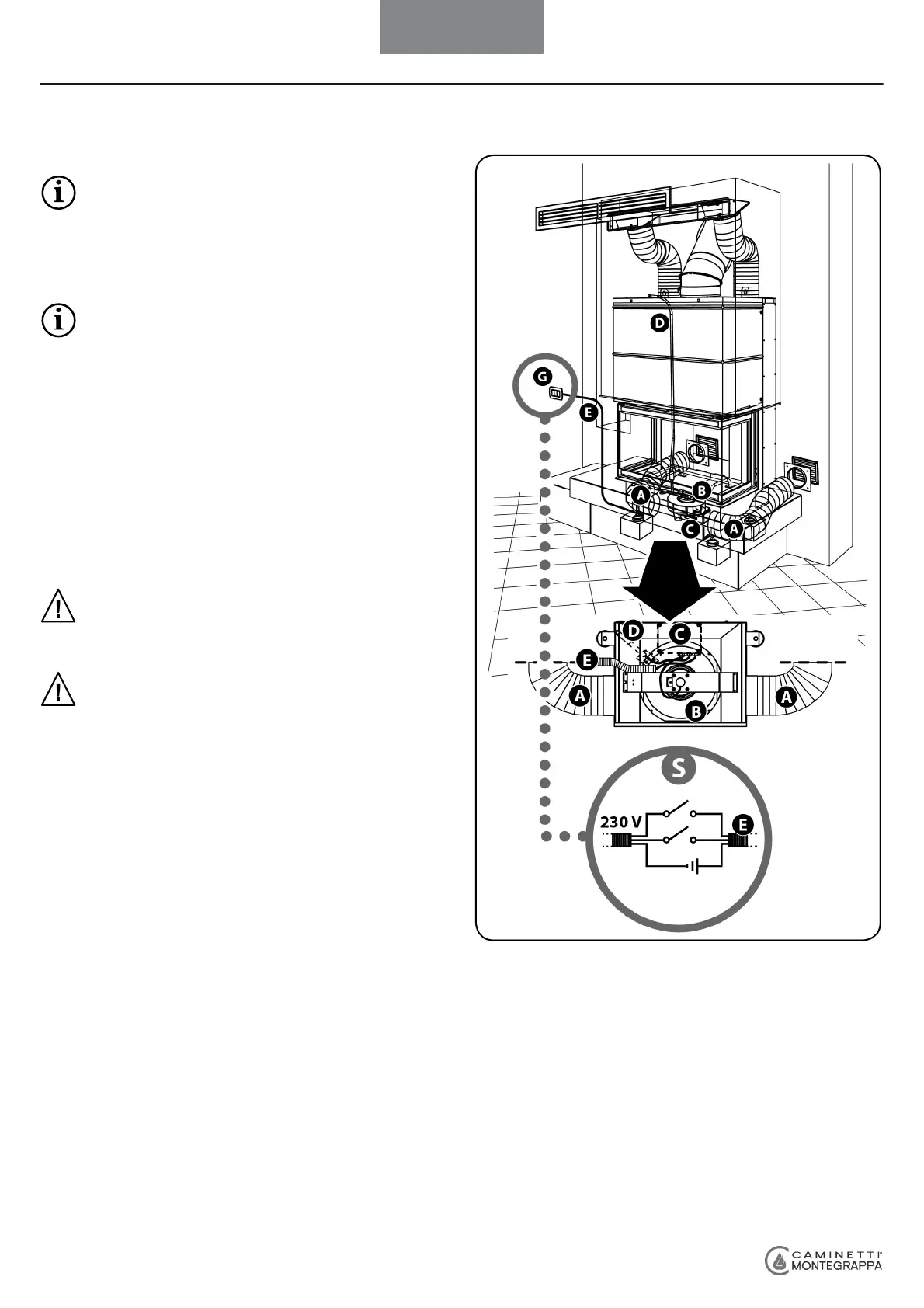 D

G

E

A

B

C

A

D

C

E

A

B

A

S

230 V

E

CAMINETTI MONTEGRAPPA