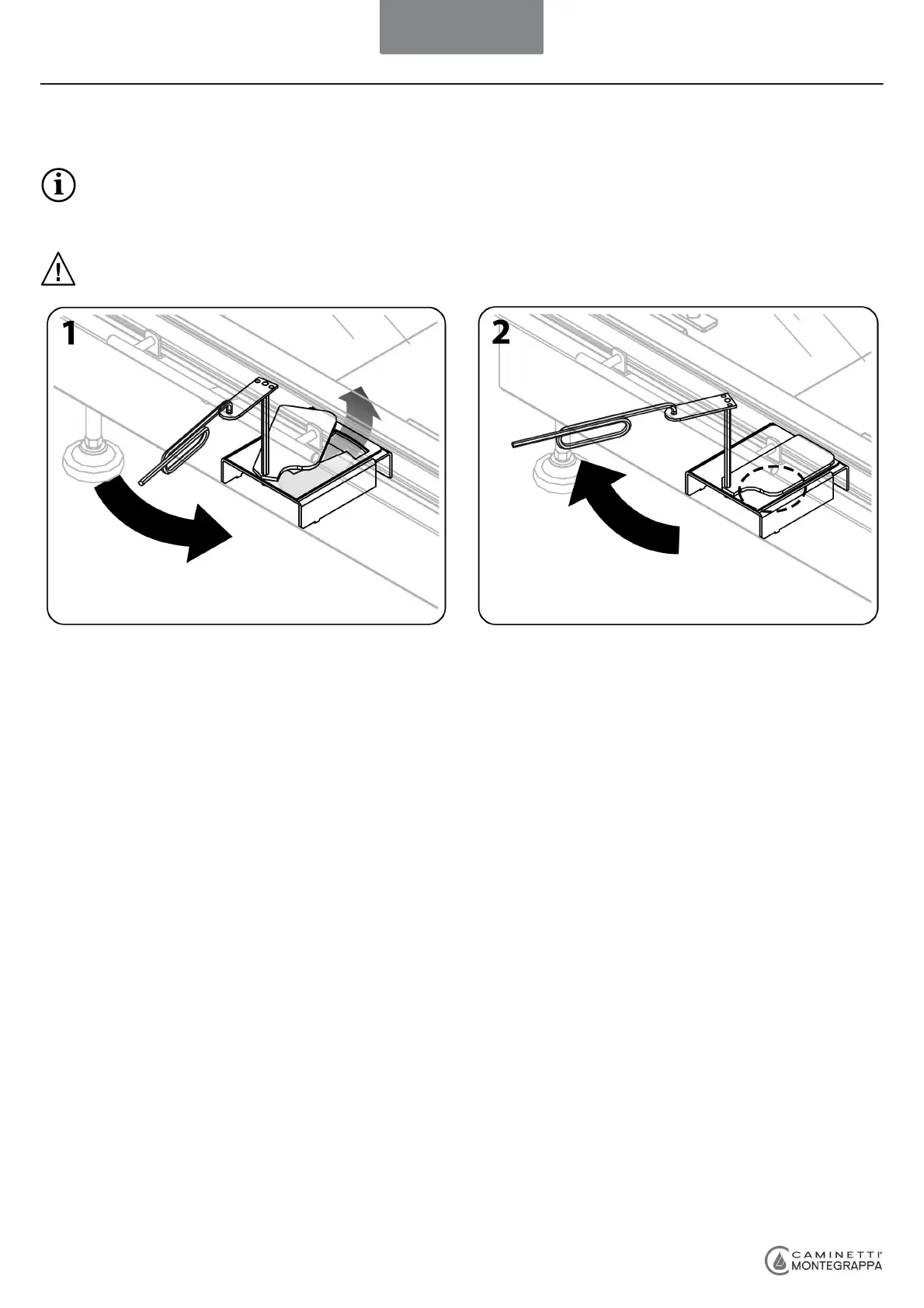 1

2

CAMINETTI MONTEGRAPPA