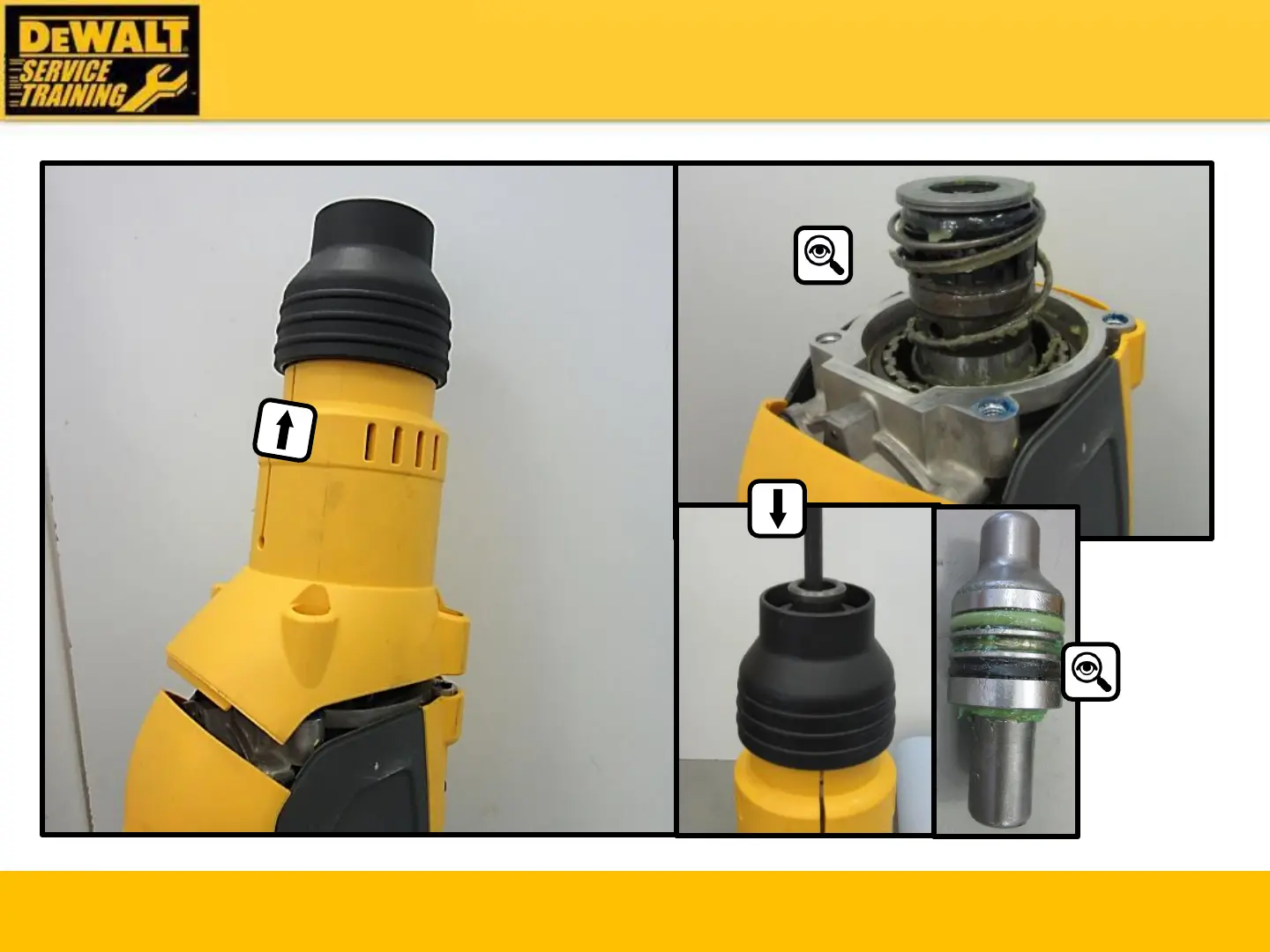 DEWALT
SERVICE TRAINING