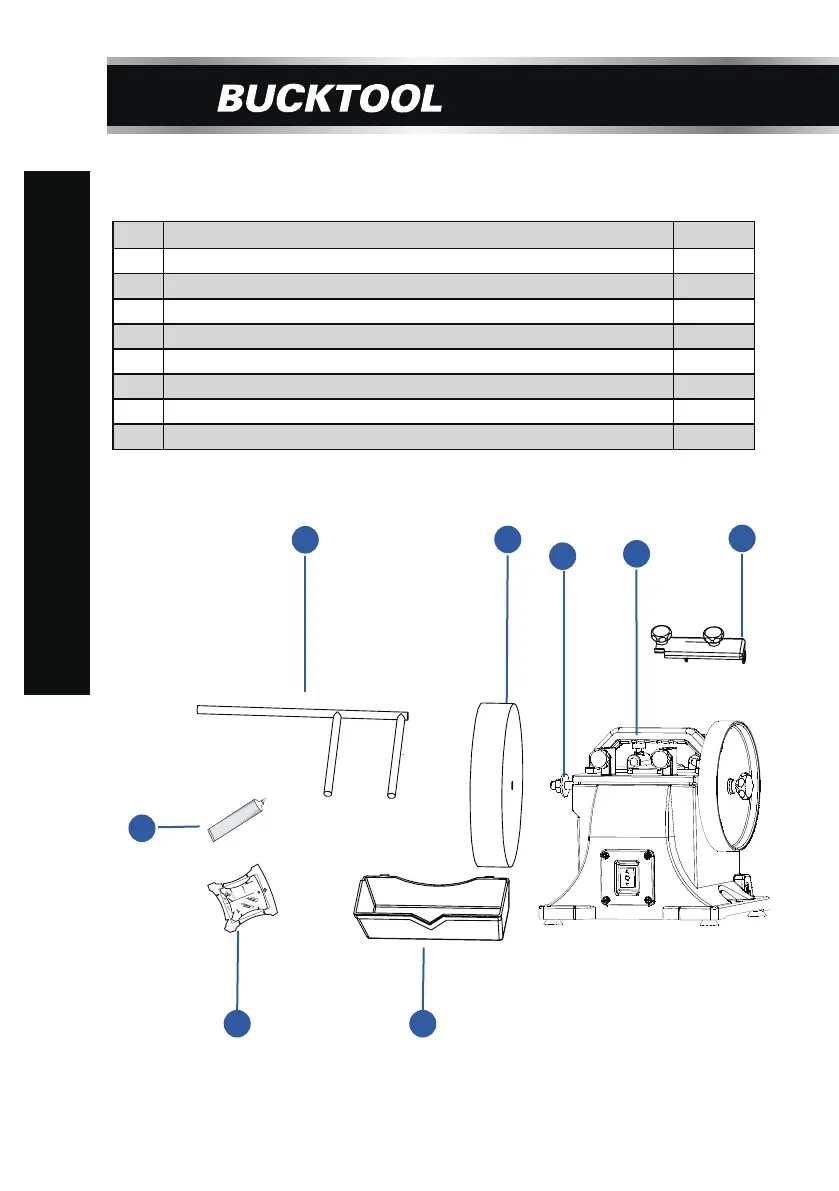 BUCKTOOL