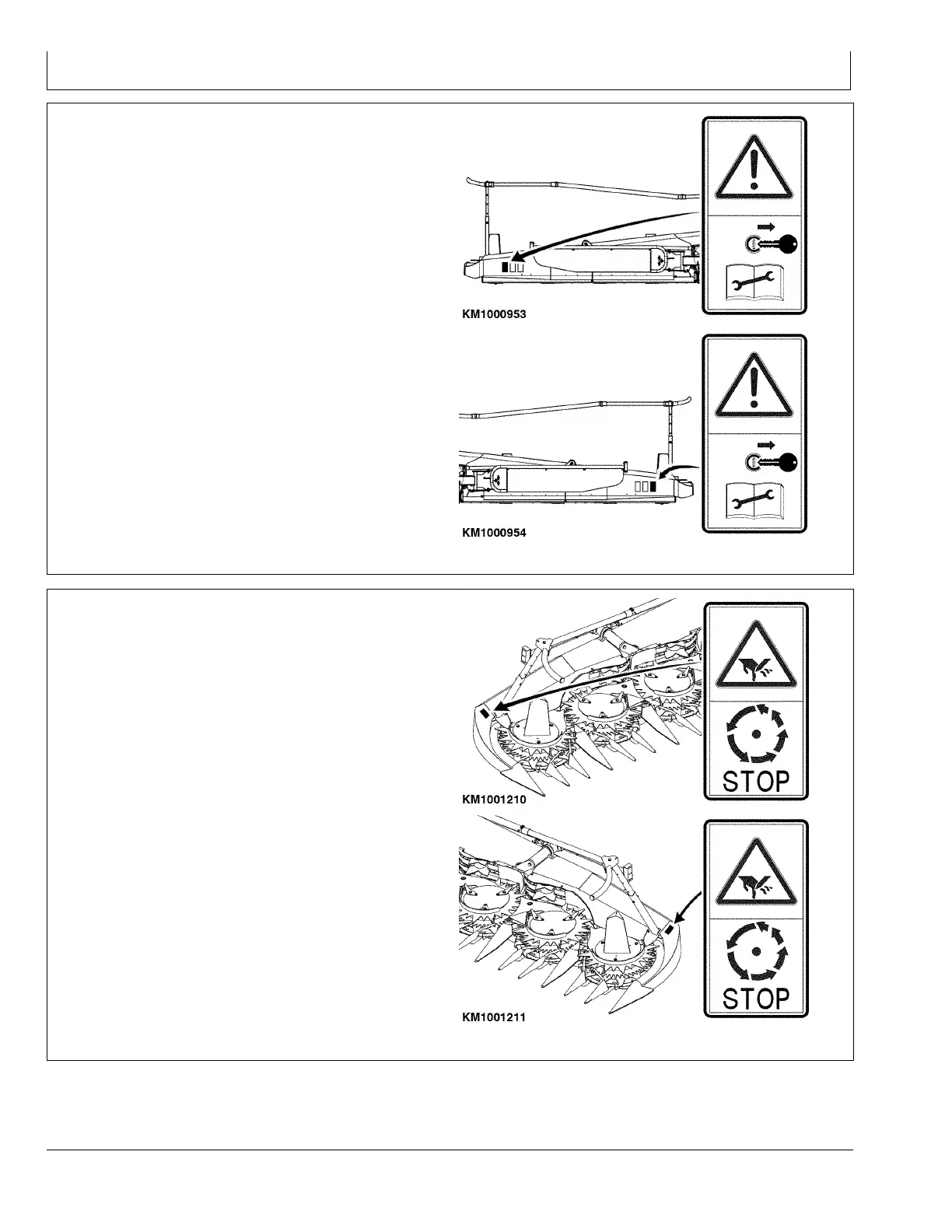 KM1000953

KM1000954

STOP

KM1001210

STOP

KM1001211