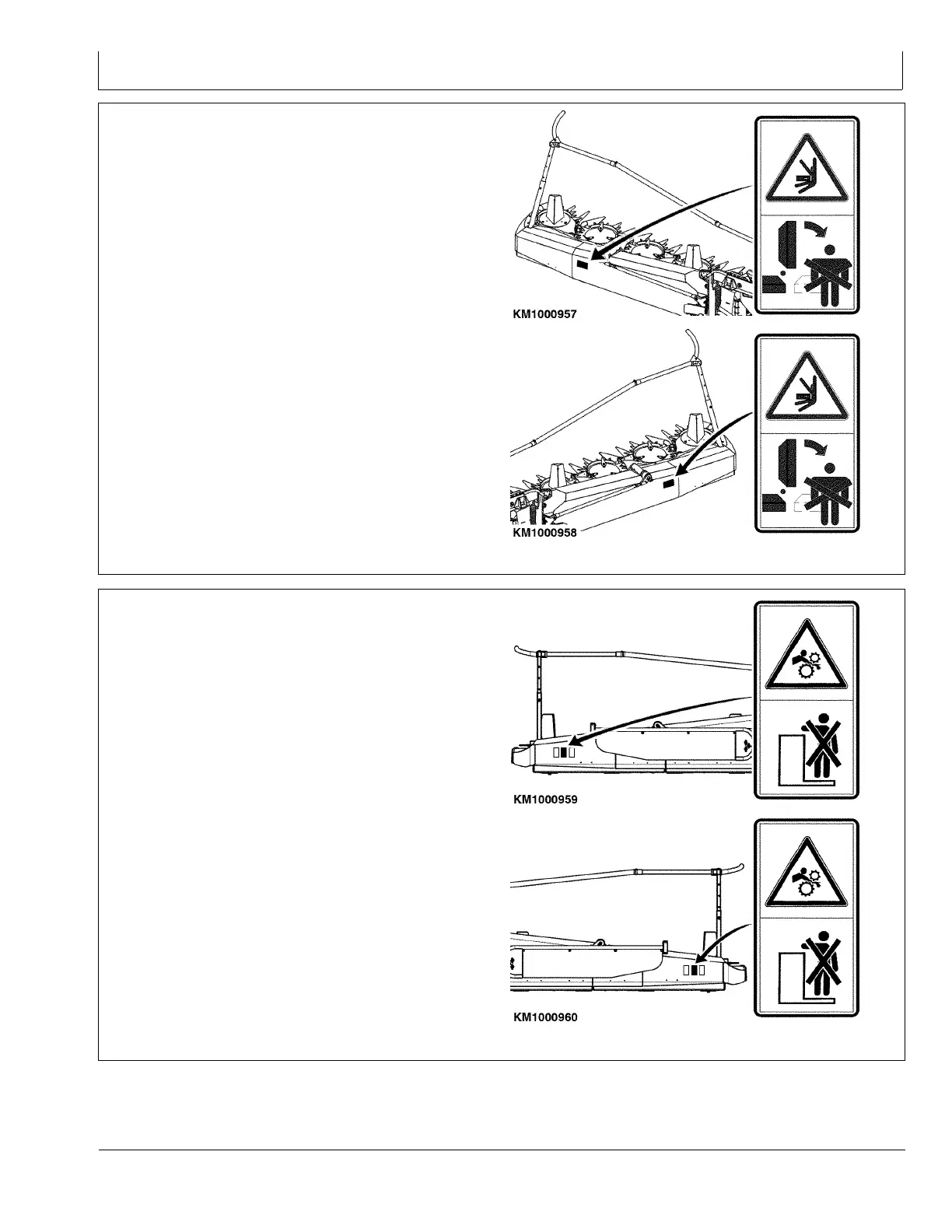 KM1000957

KM1000958

KM1000959

KM1000960