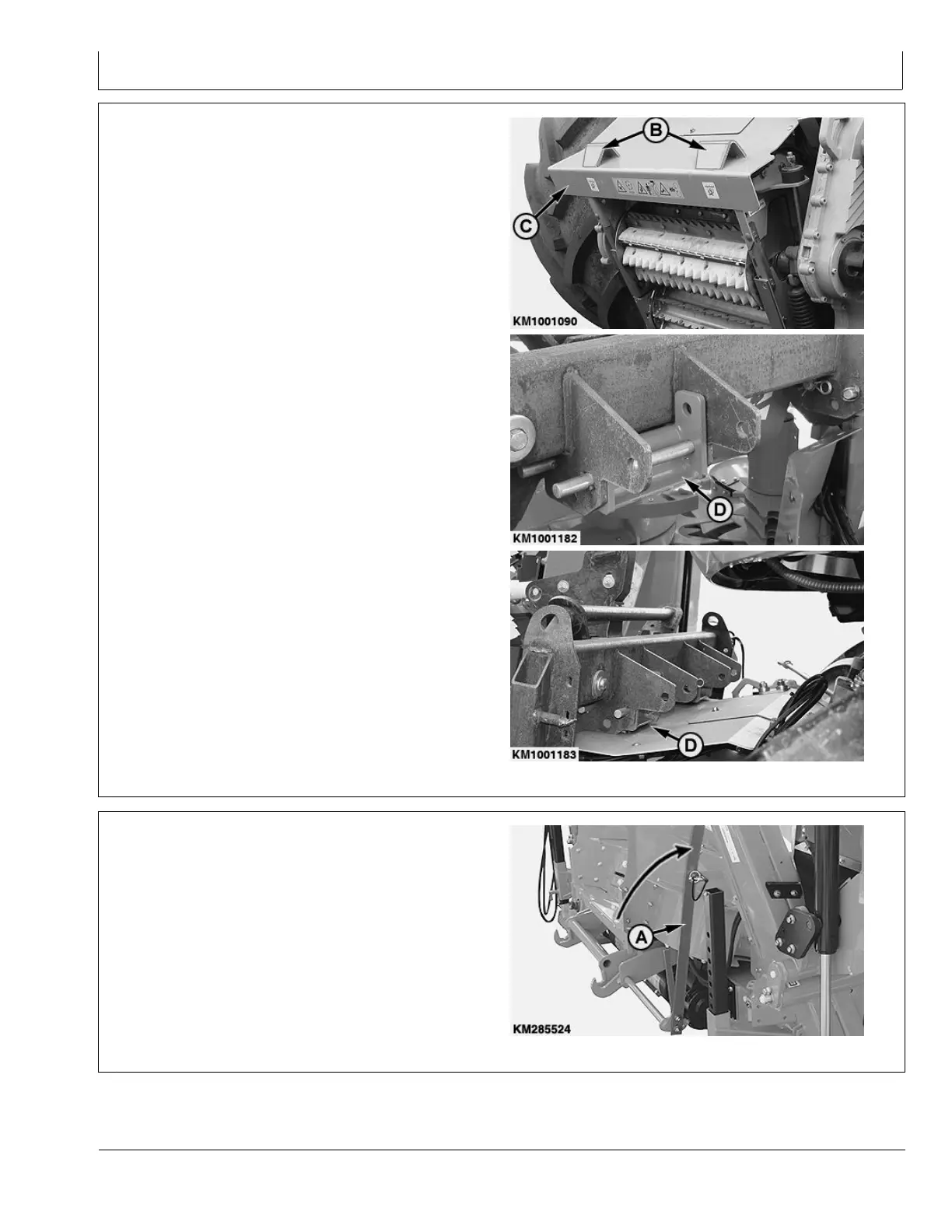 B
C
KM1001090
D
KM1001182
D
KM1001183
A
KM285524