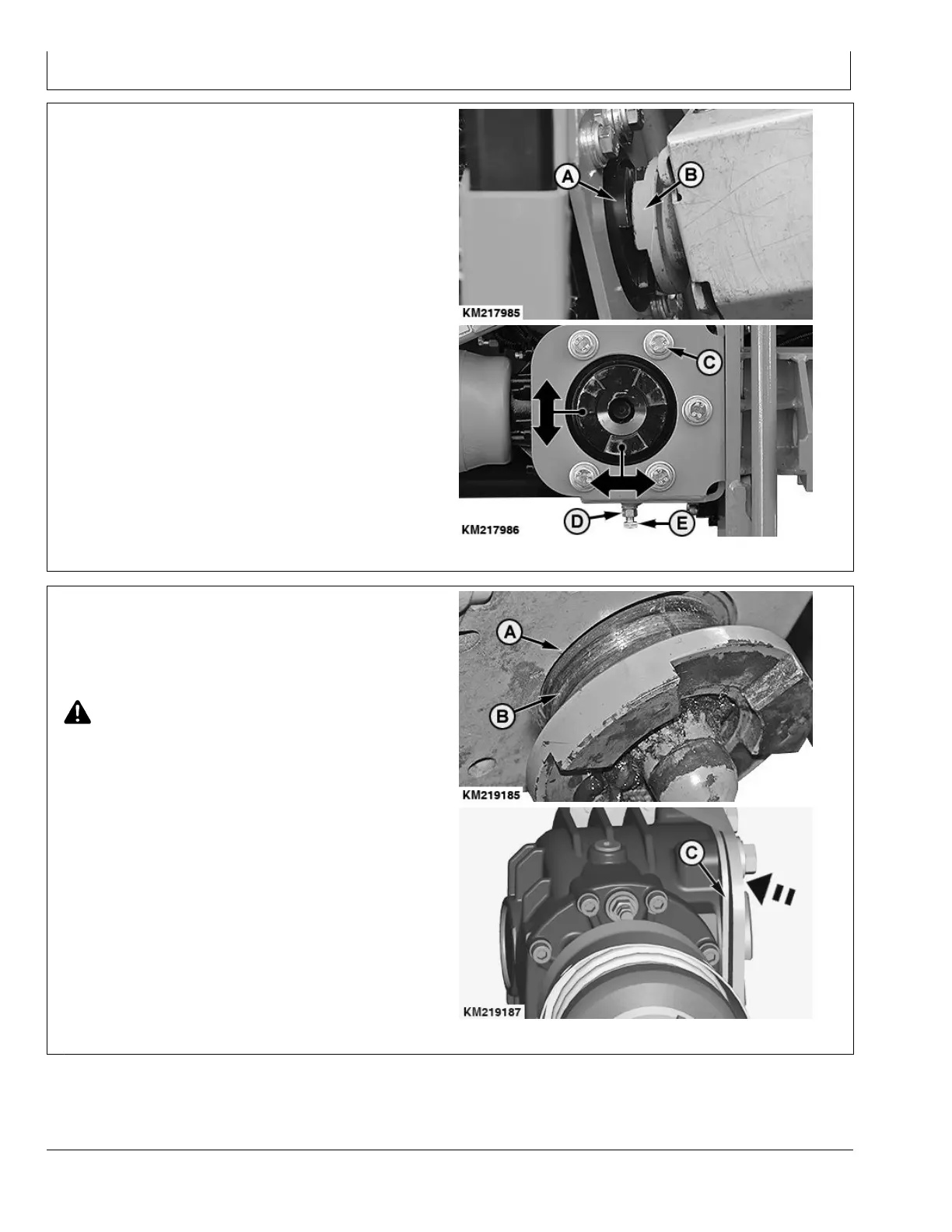 A
B
KM217985

C
D
E
KM217986

A
B
KM219185

C
KM219187