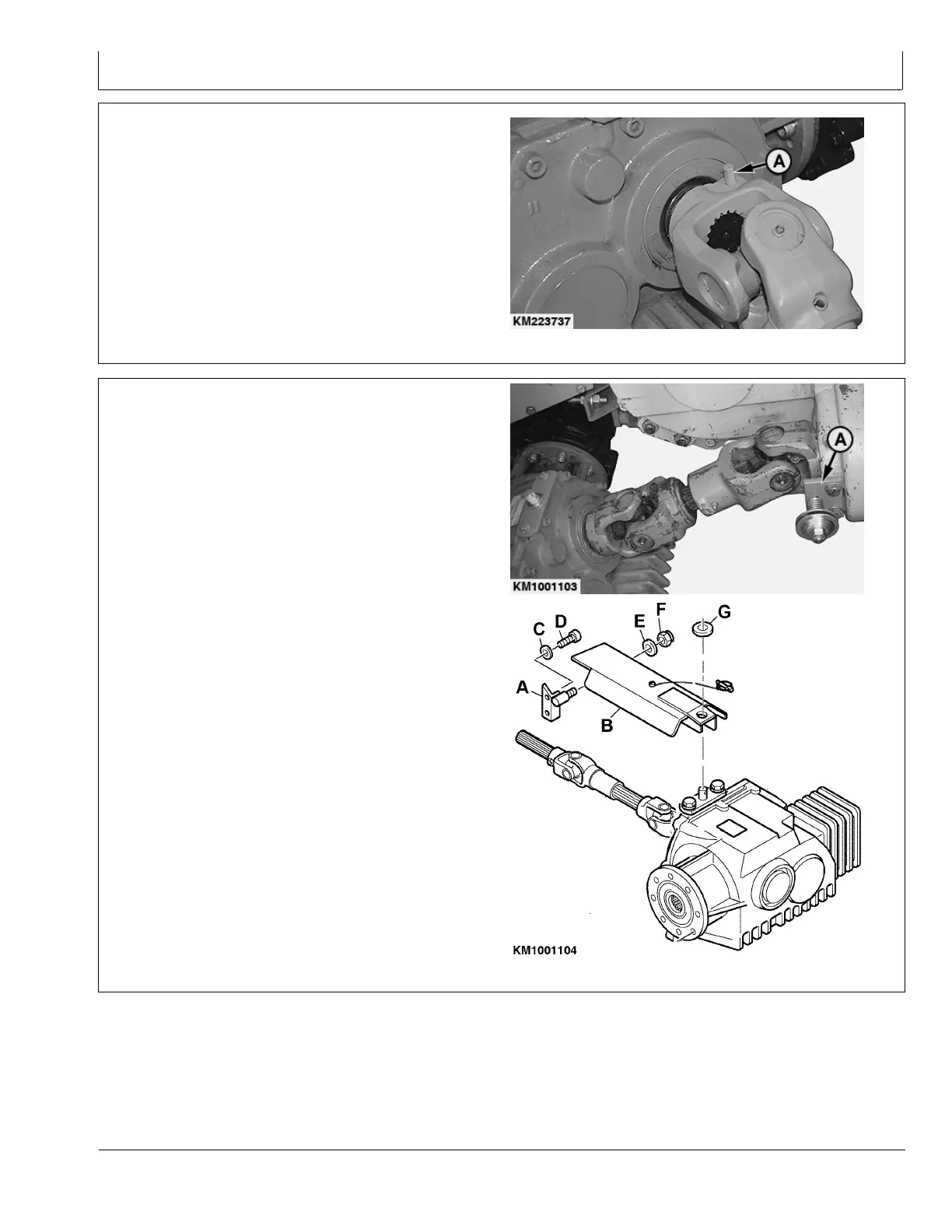 A

KM223737

A

KM1001103

C D E F G

A

B

KM1001104