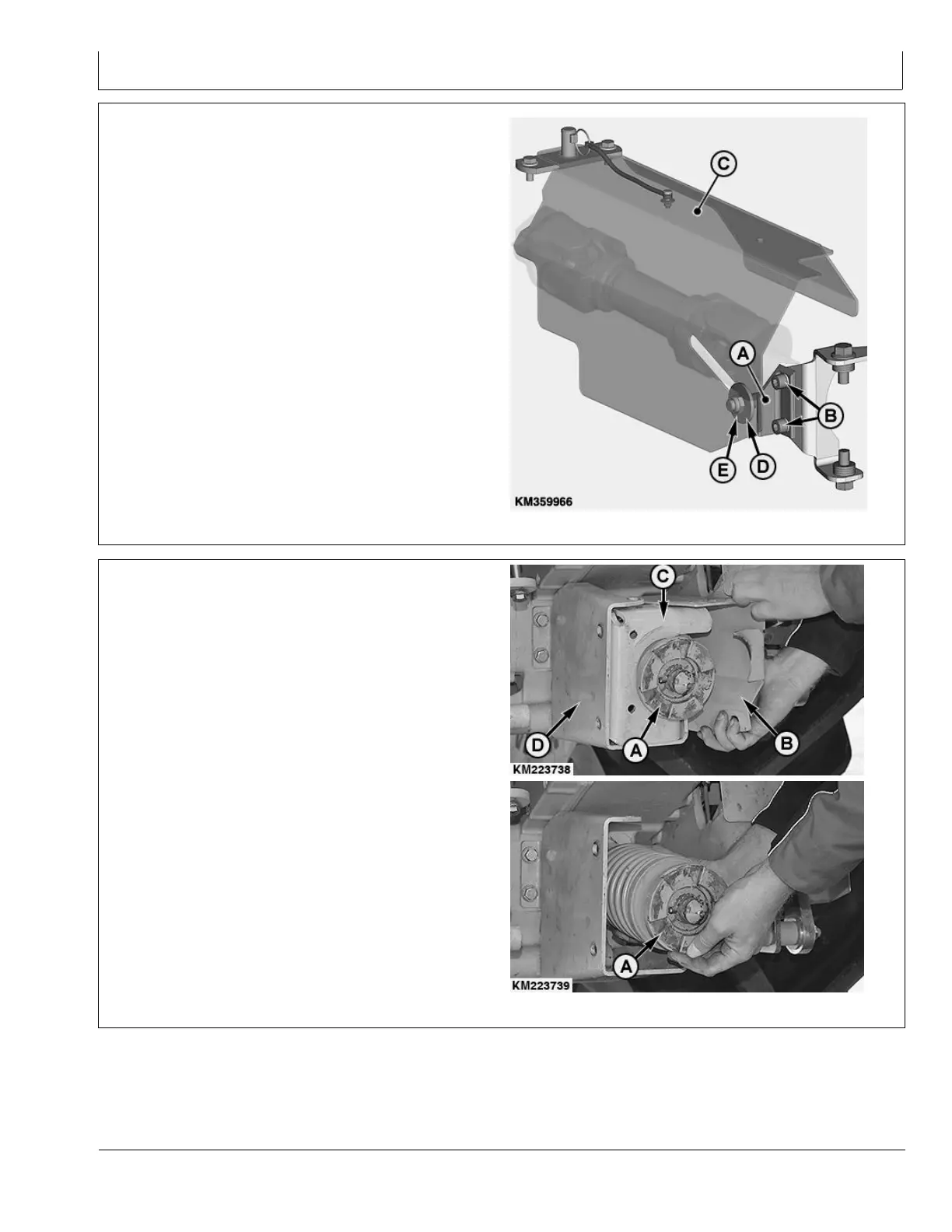 C
A
B
E
D
KM359966

C
D
A
B
KM223738

A
KM223739