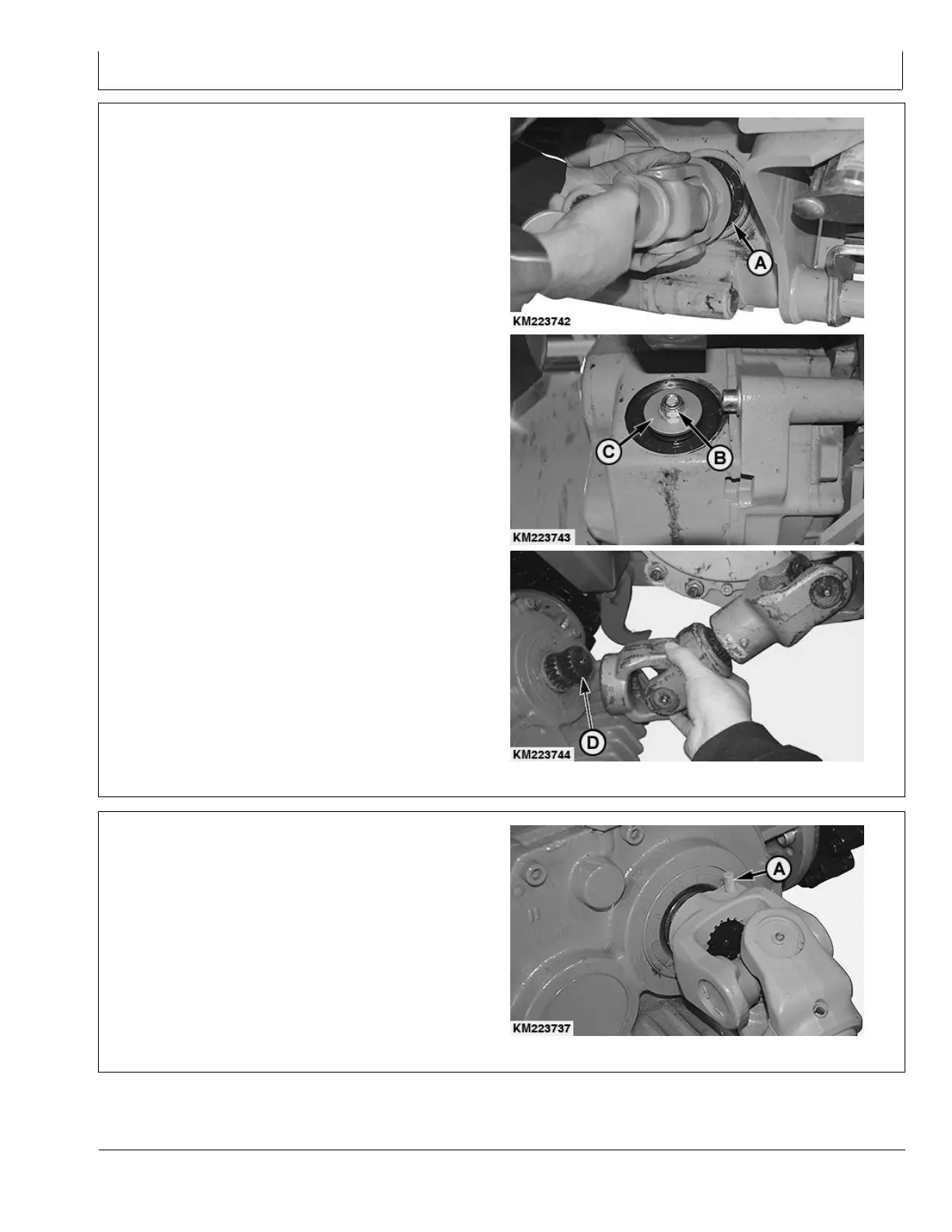 A

KM223742

C

B

KM223743

D

KM223744

A

KM223737