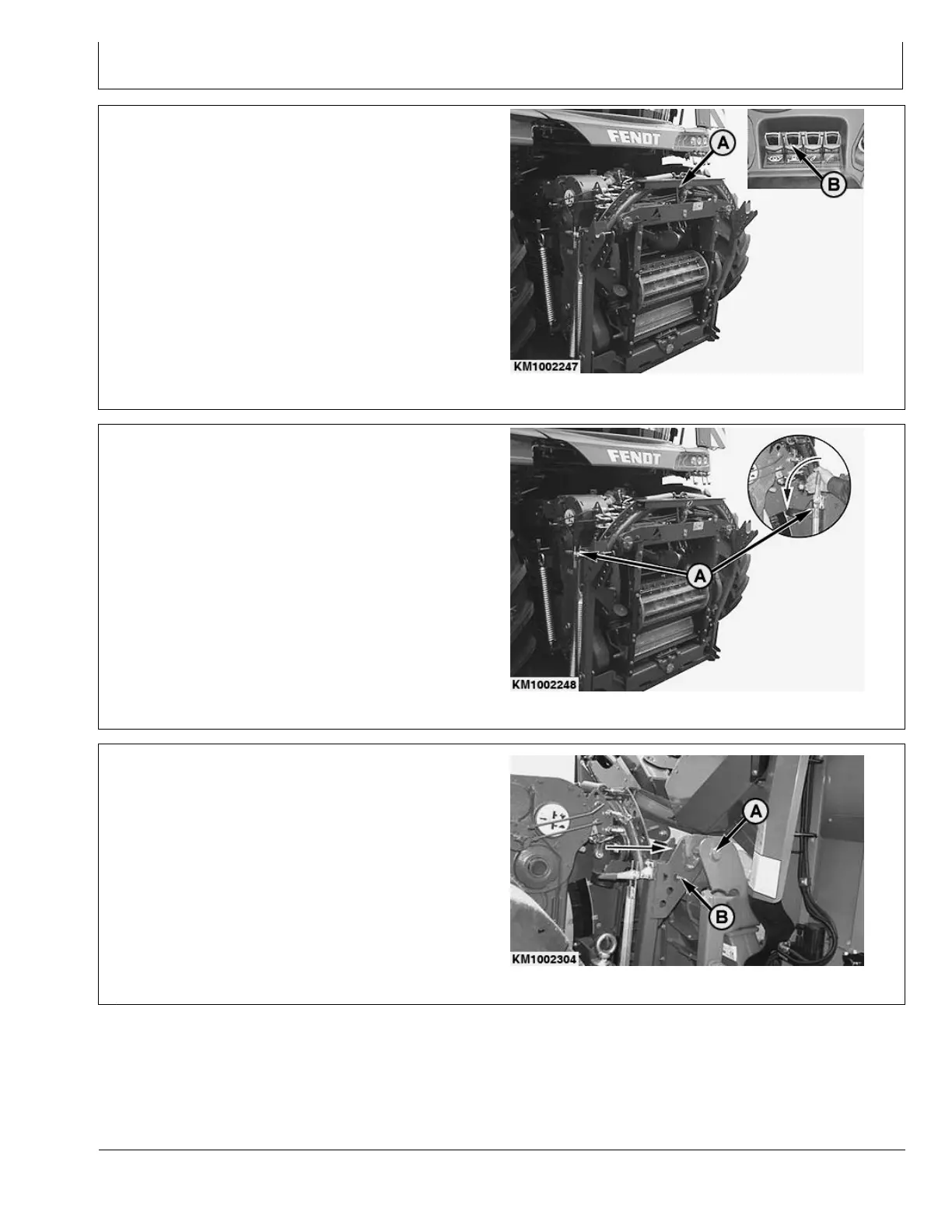 FENDT

A

B

KM1002247

FENDT

A

KM1002248

A

B

KM1002304