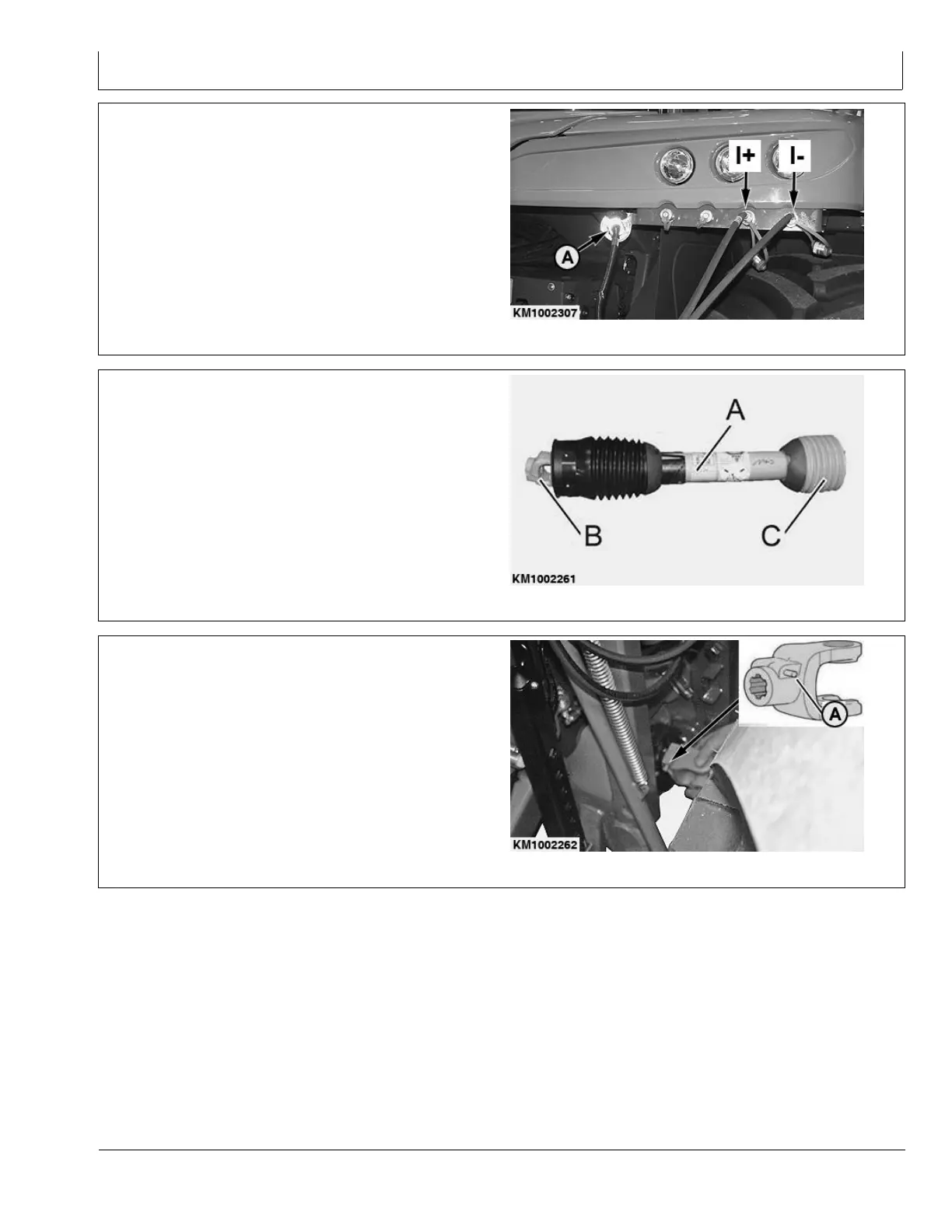 I+
I-
A
KM1002307

A
B
C
KM1002261

A
KM1002262