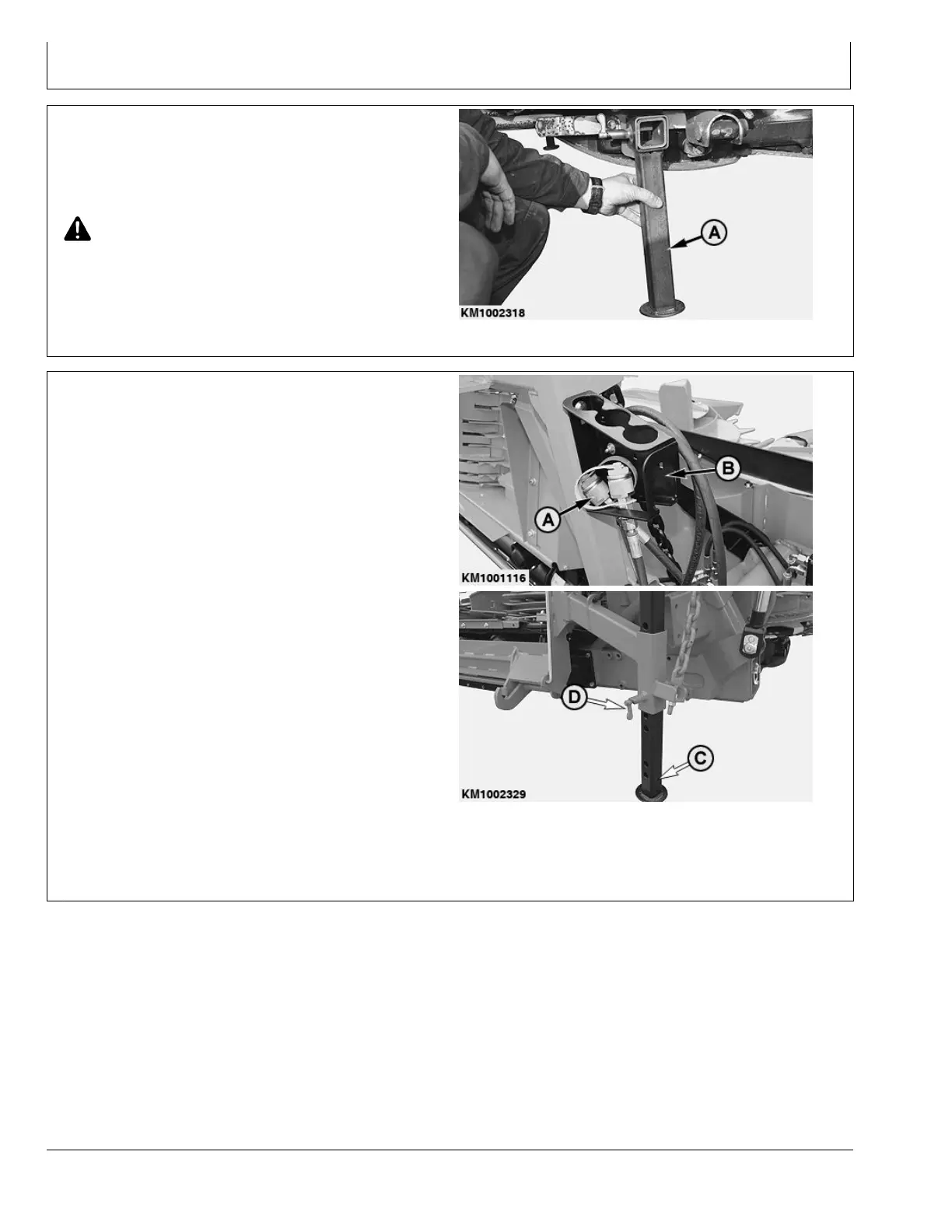 A

KM1002318

B

A

KM1001116

D

C

KM1002329