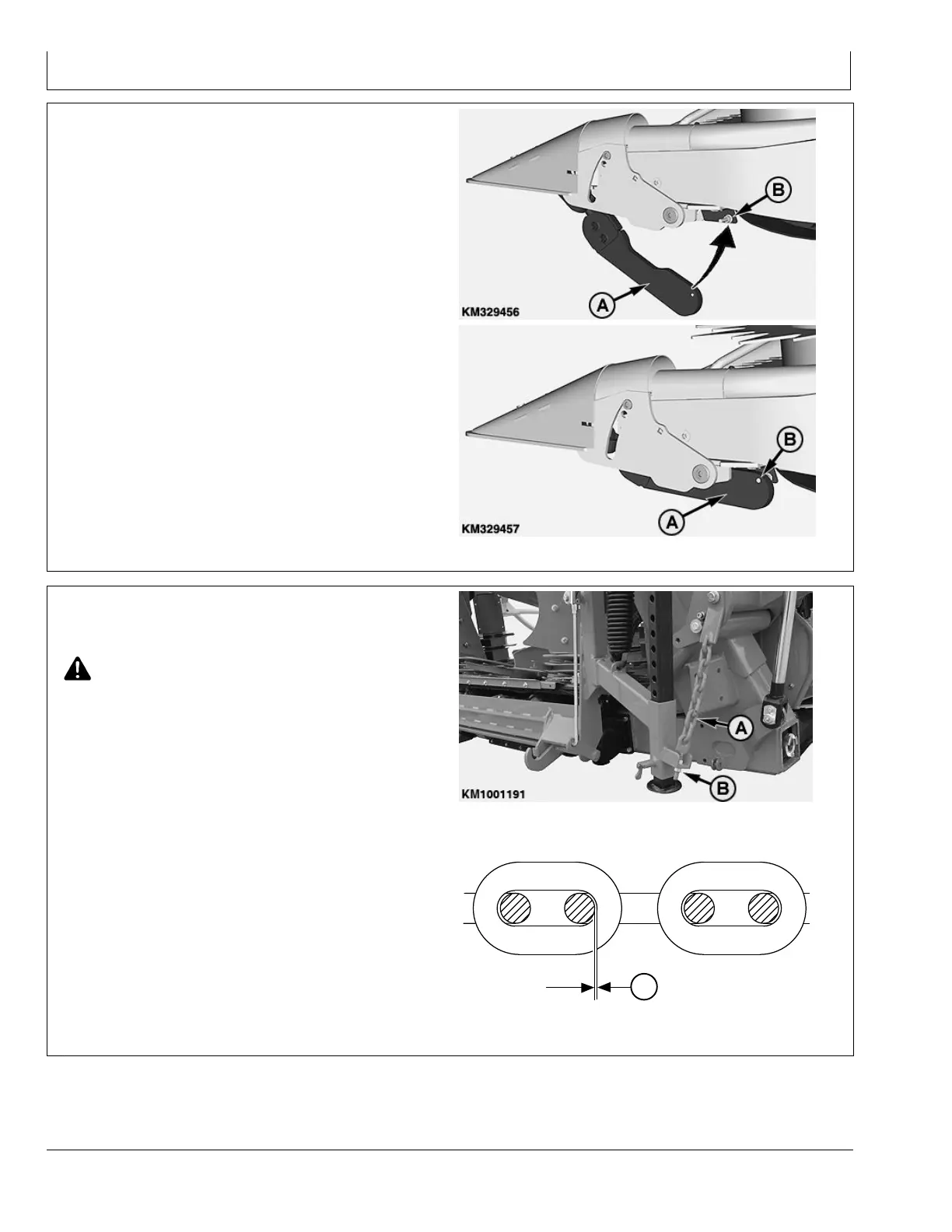 B

A

KM329456

B

A

KM329457

A

B

KM1001191