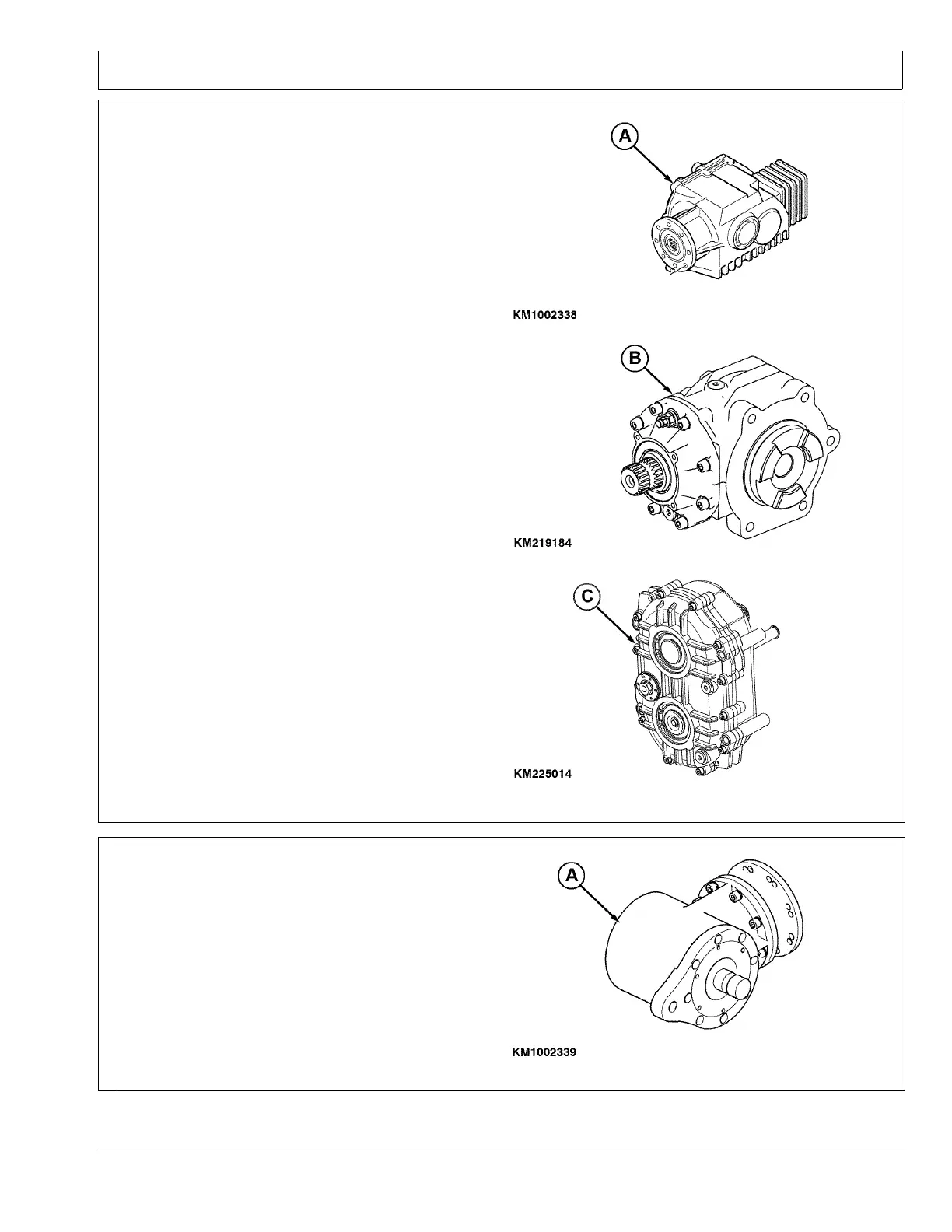 A

KM1002338

B

KM219184

C

KM225014

A

KM1002339