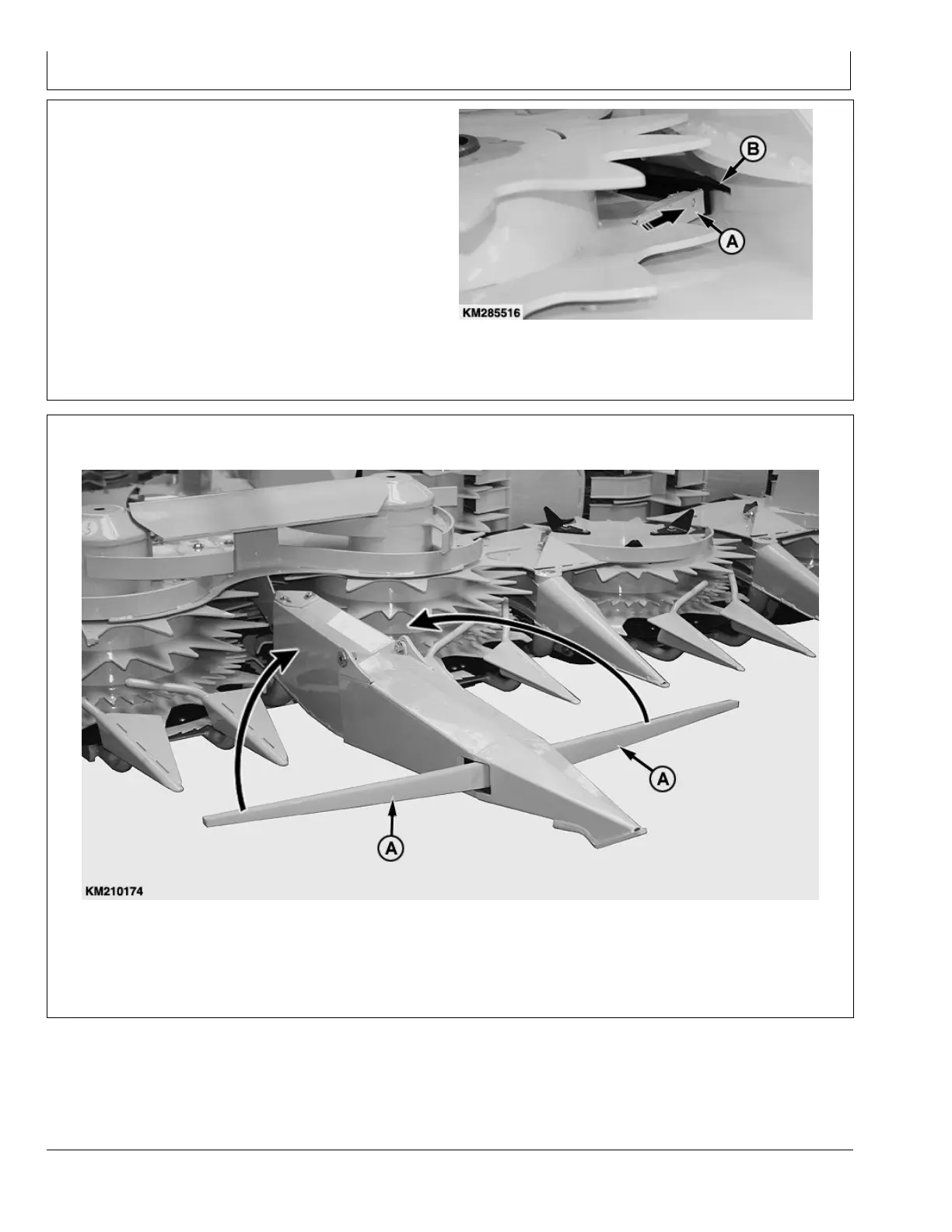 B

A

KM285516

A

A

KM210174