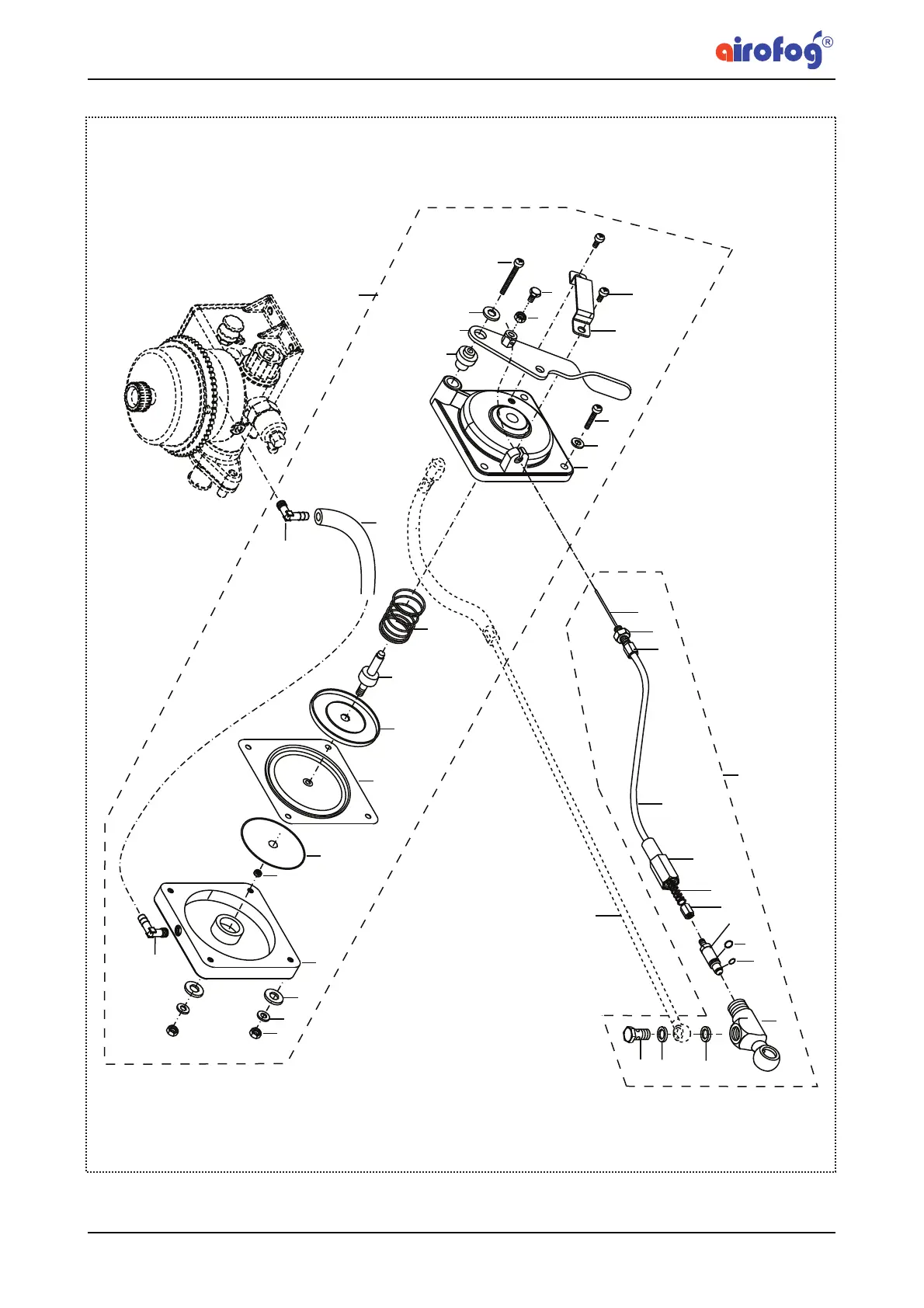 airofog®