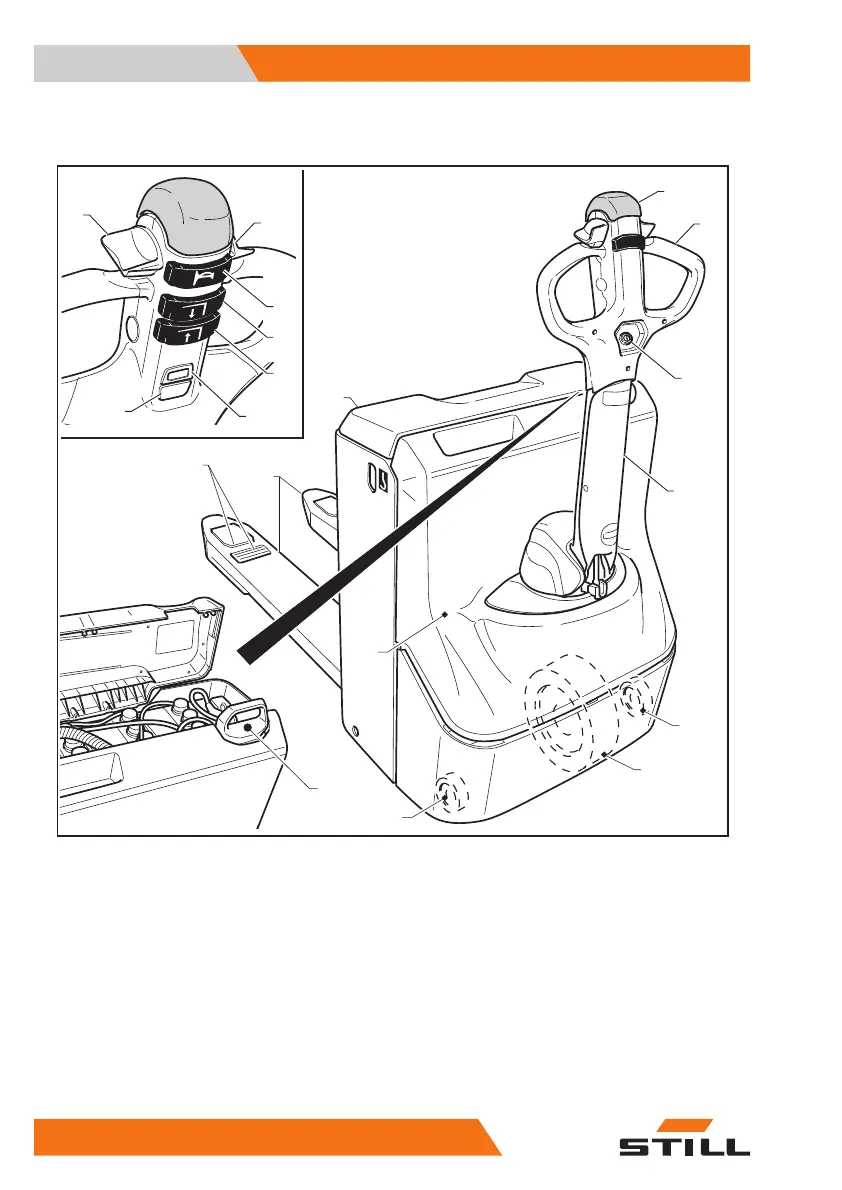 STILL