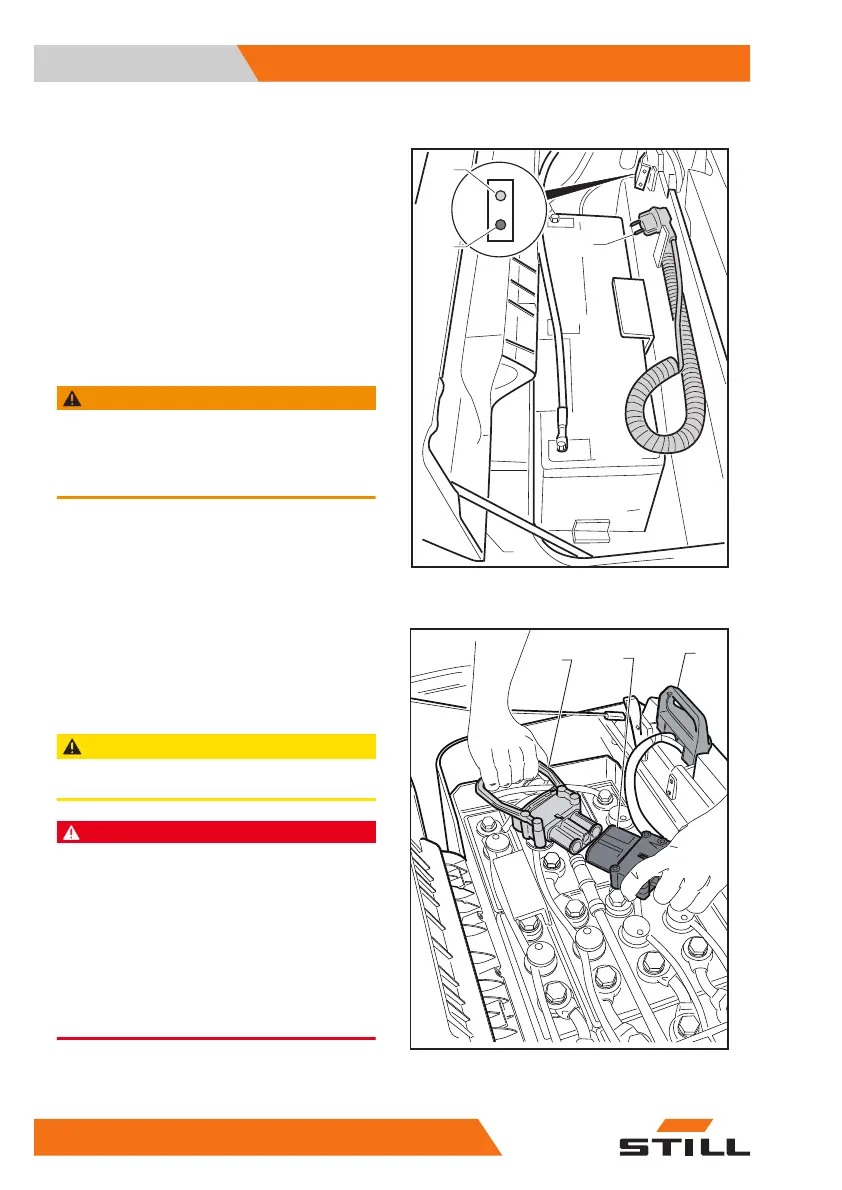 STILL