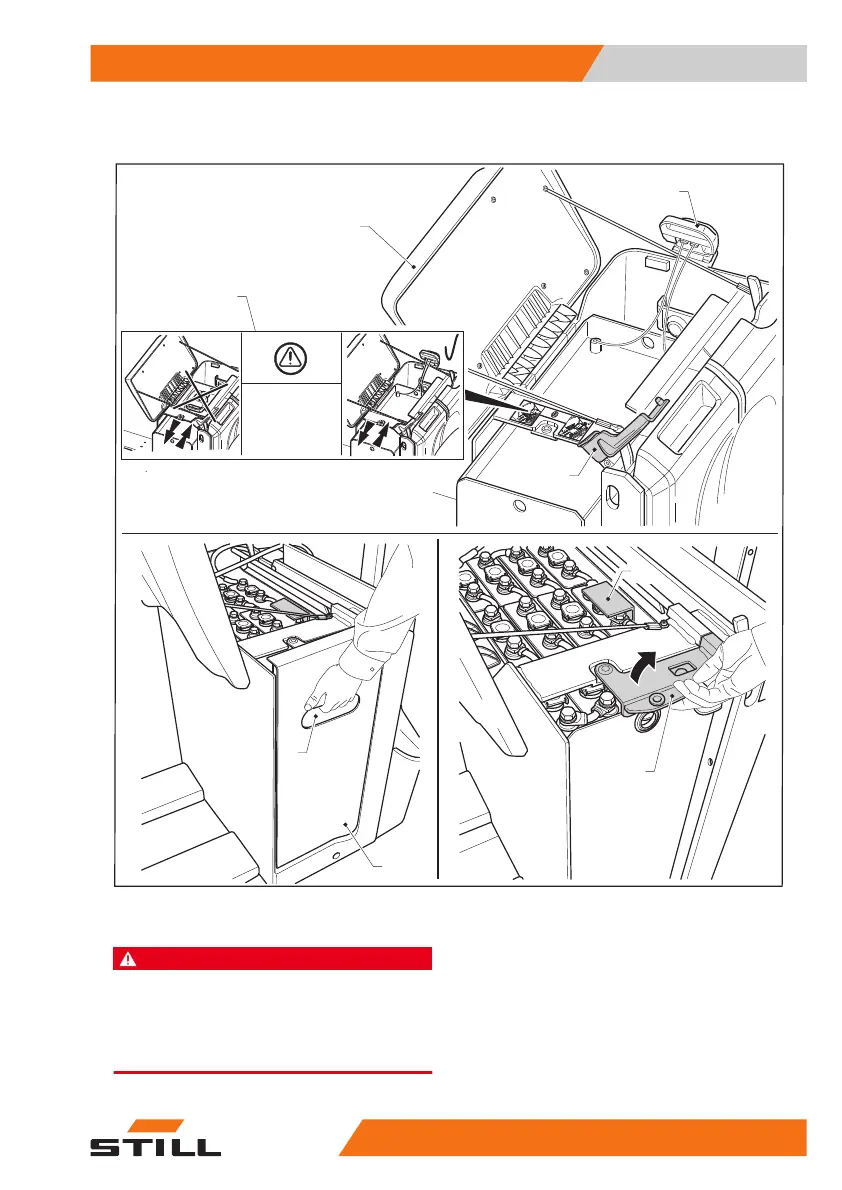 STILL