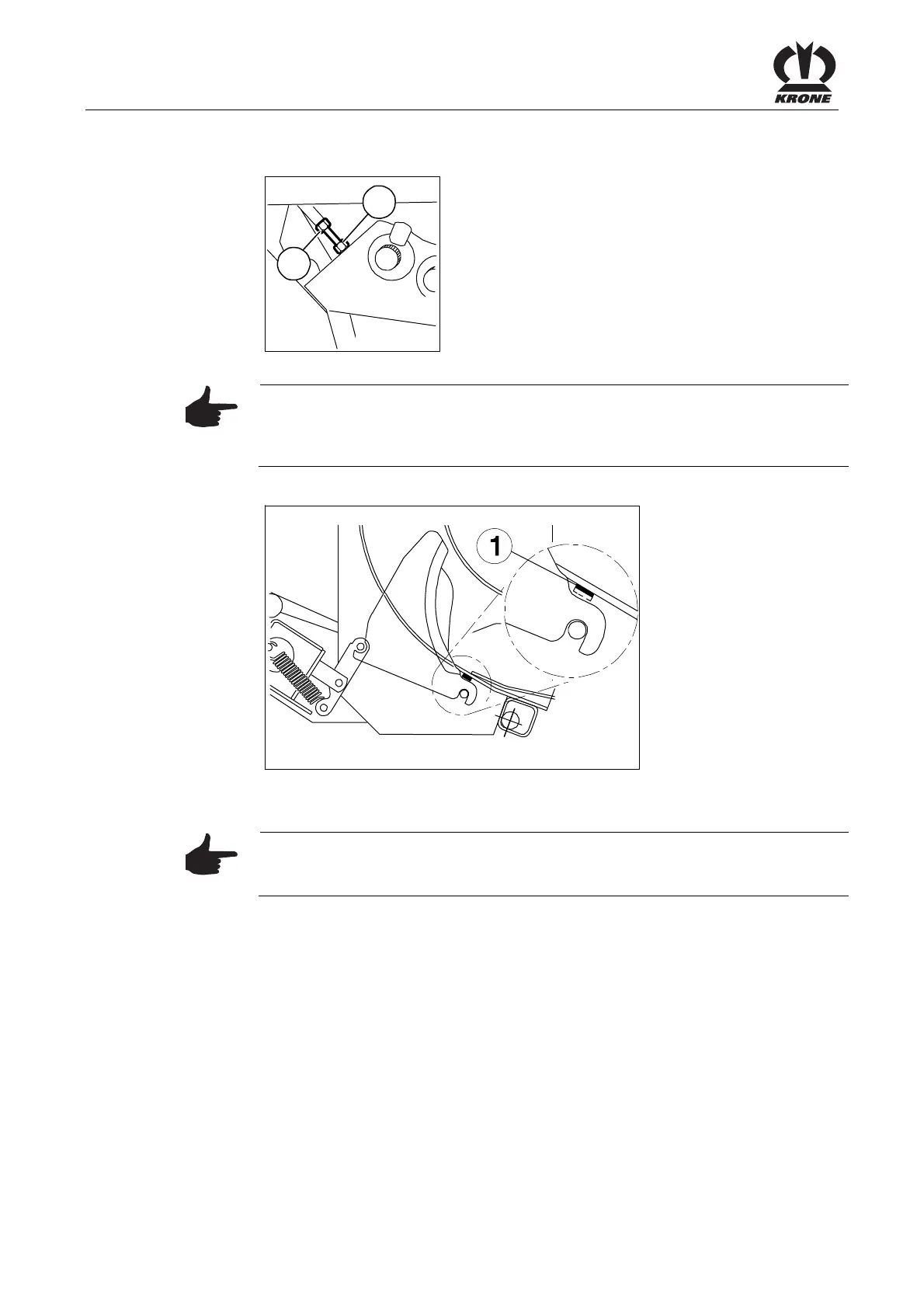 KRONE

1