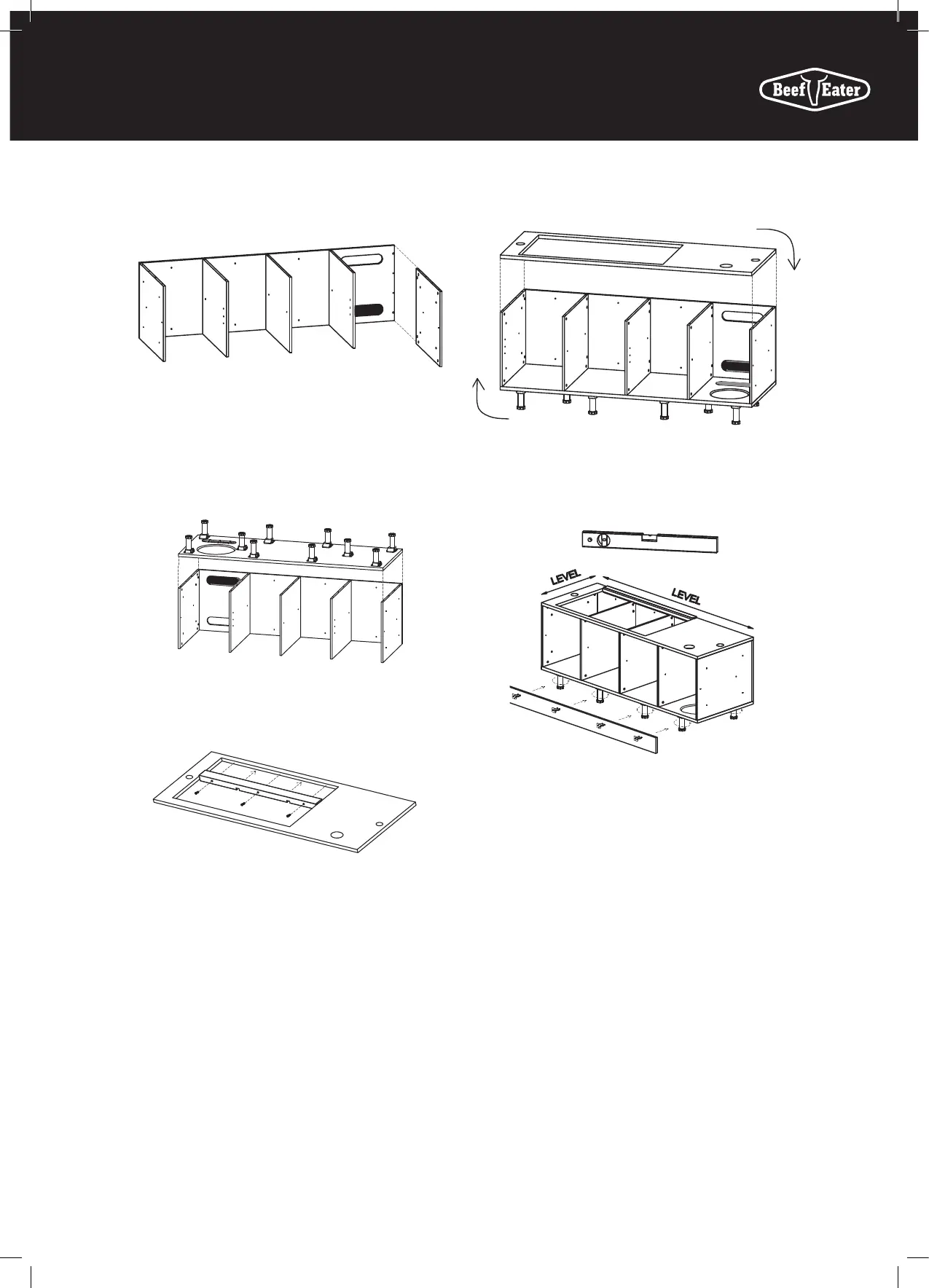 Beef Eater

LEVEL

LEVEL