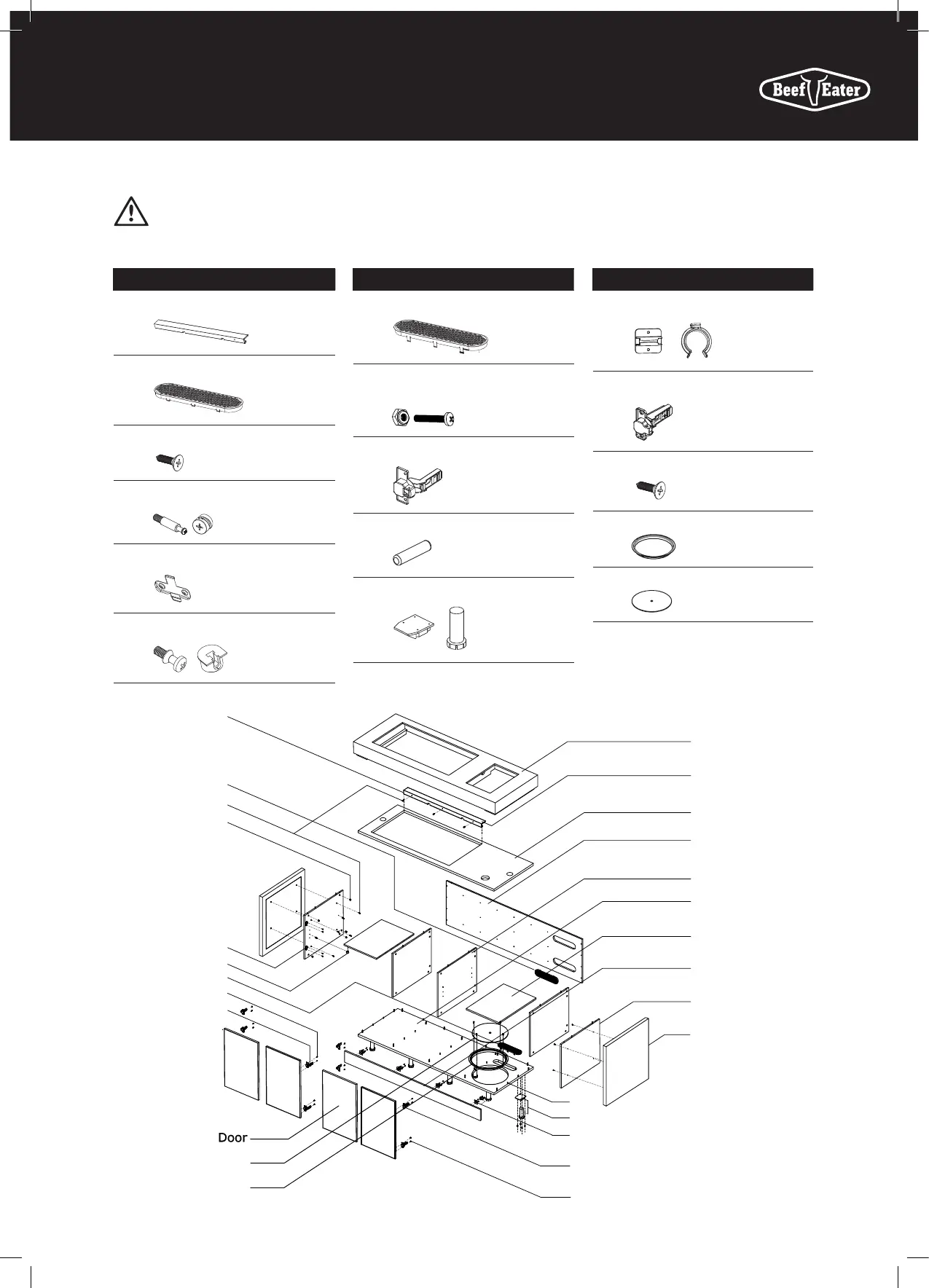 Beef Eater

Door