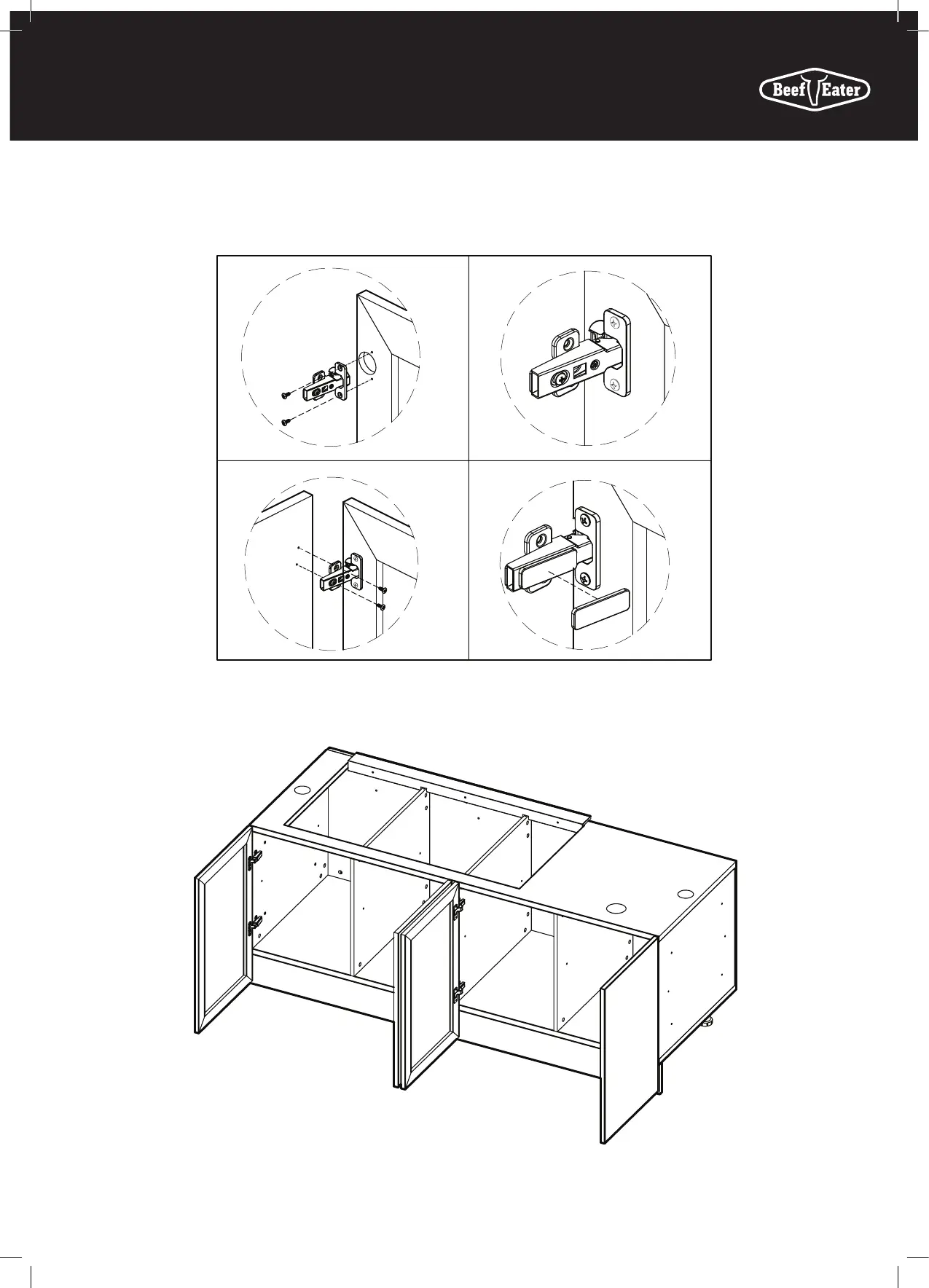 Beef Eater