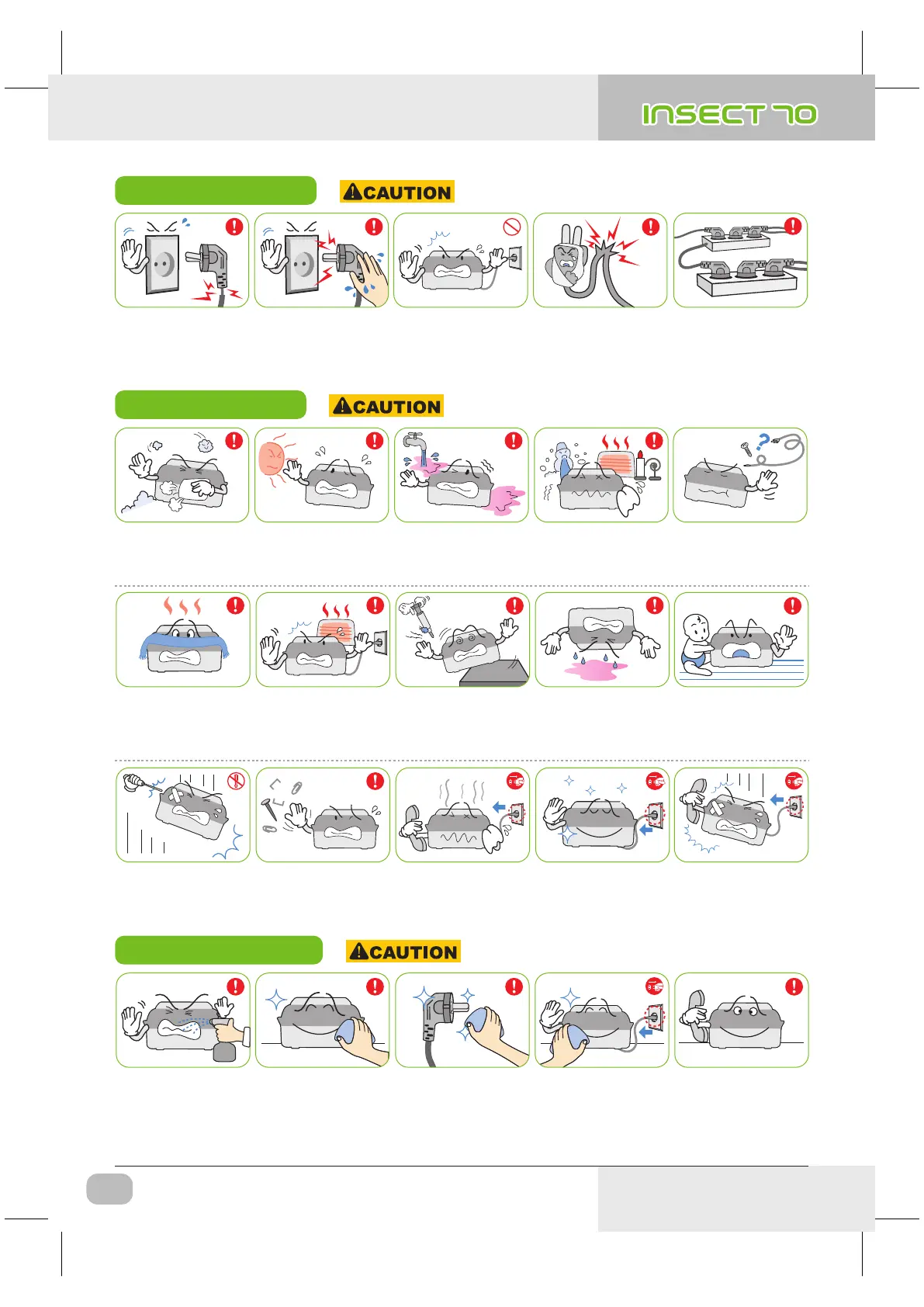 INSECT 70

CAUTION

CAUTION

CAUTION