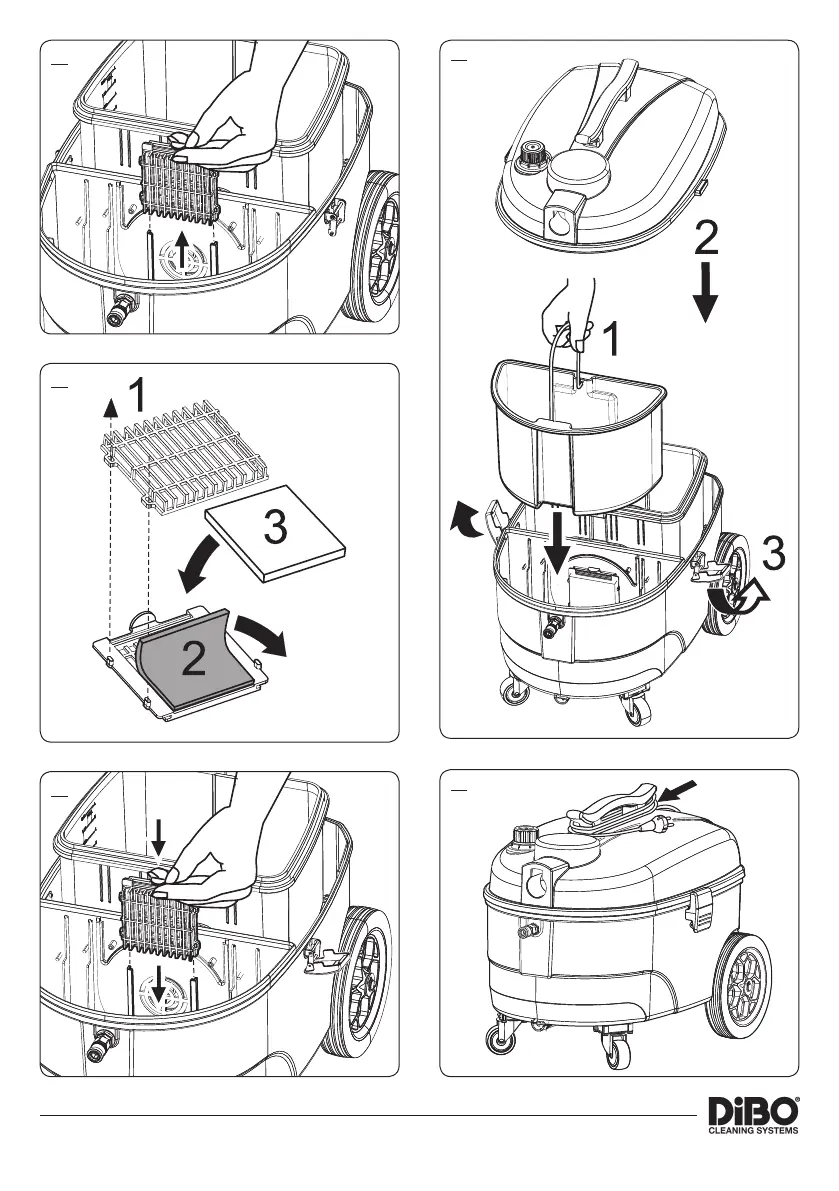 1

3

2

2

1

3

DiBO®
CLEANING SYSTEMS