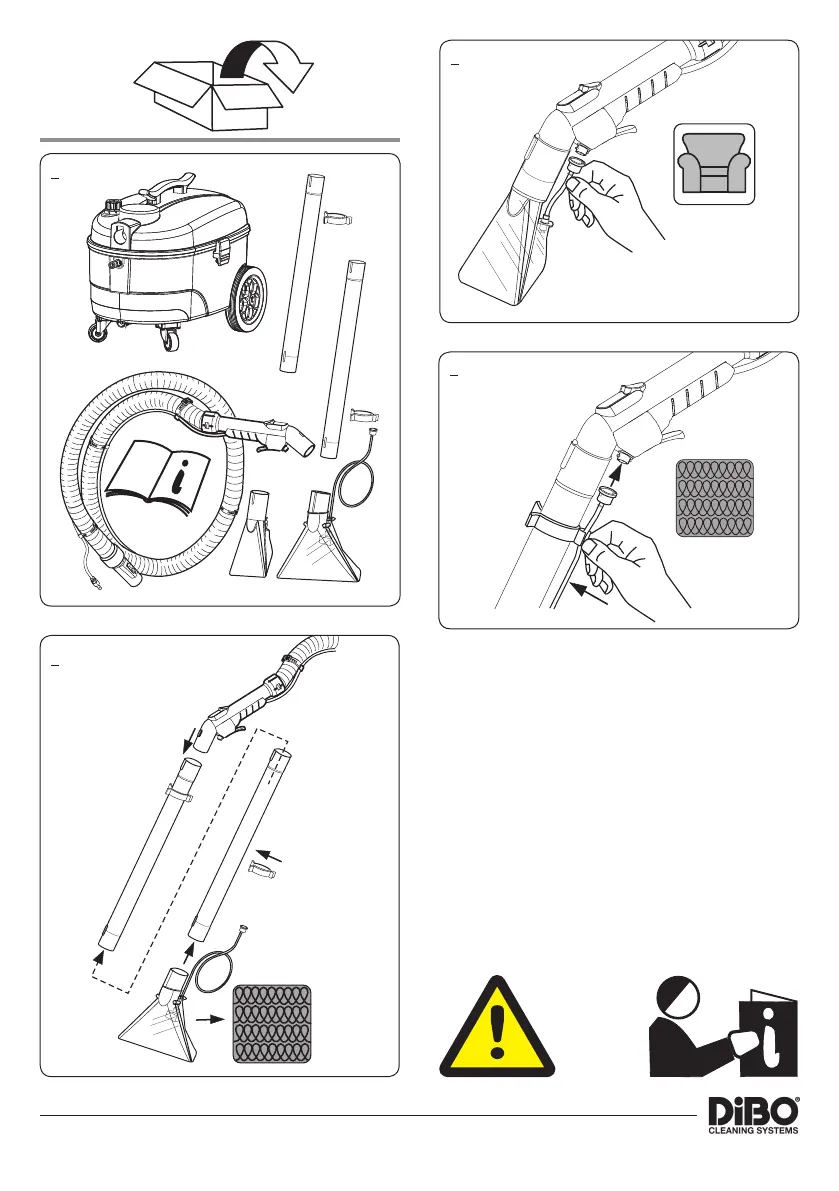 DiBO®
CLEANING SYSTEMS