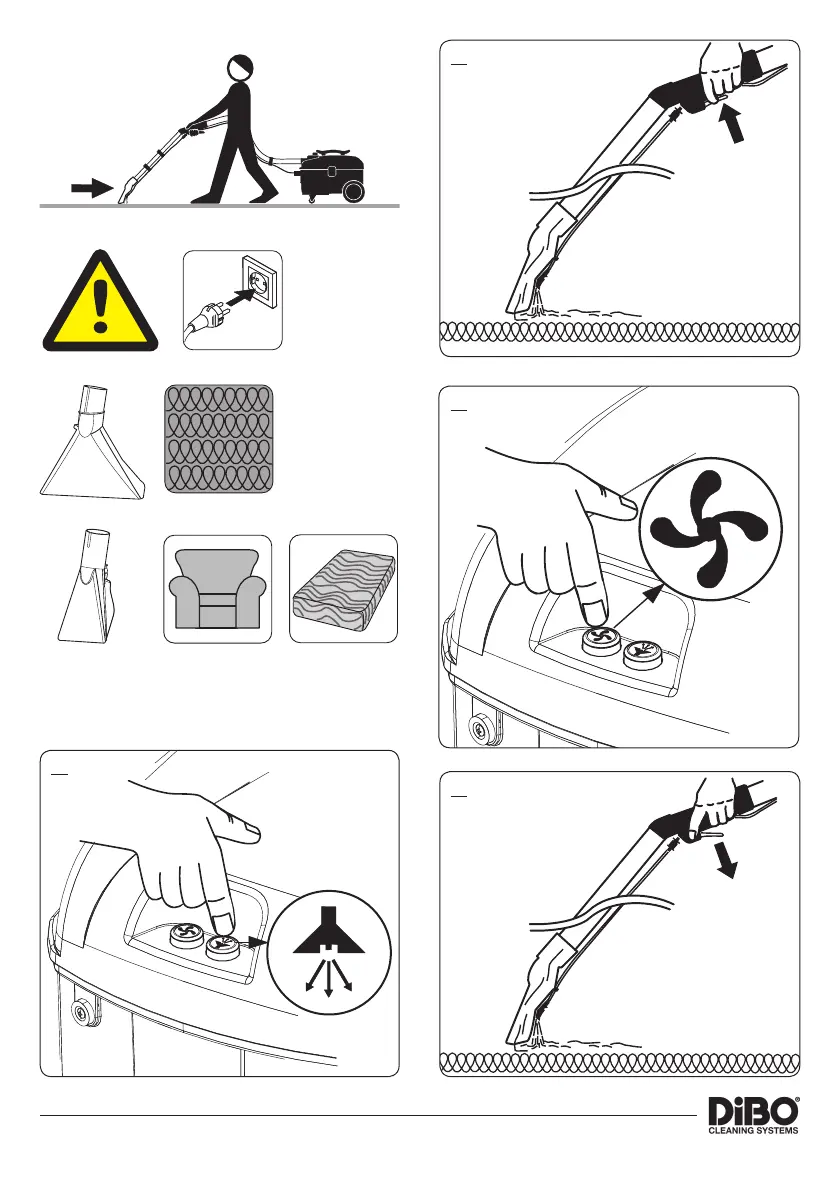 DiBO®
CLEANING SYSTEMS