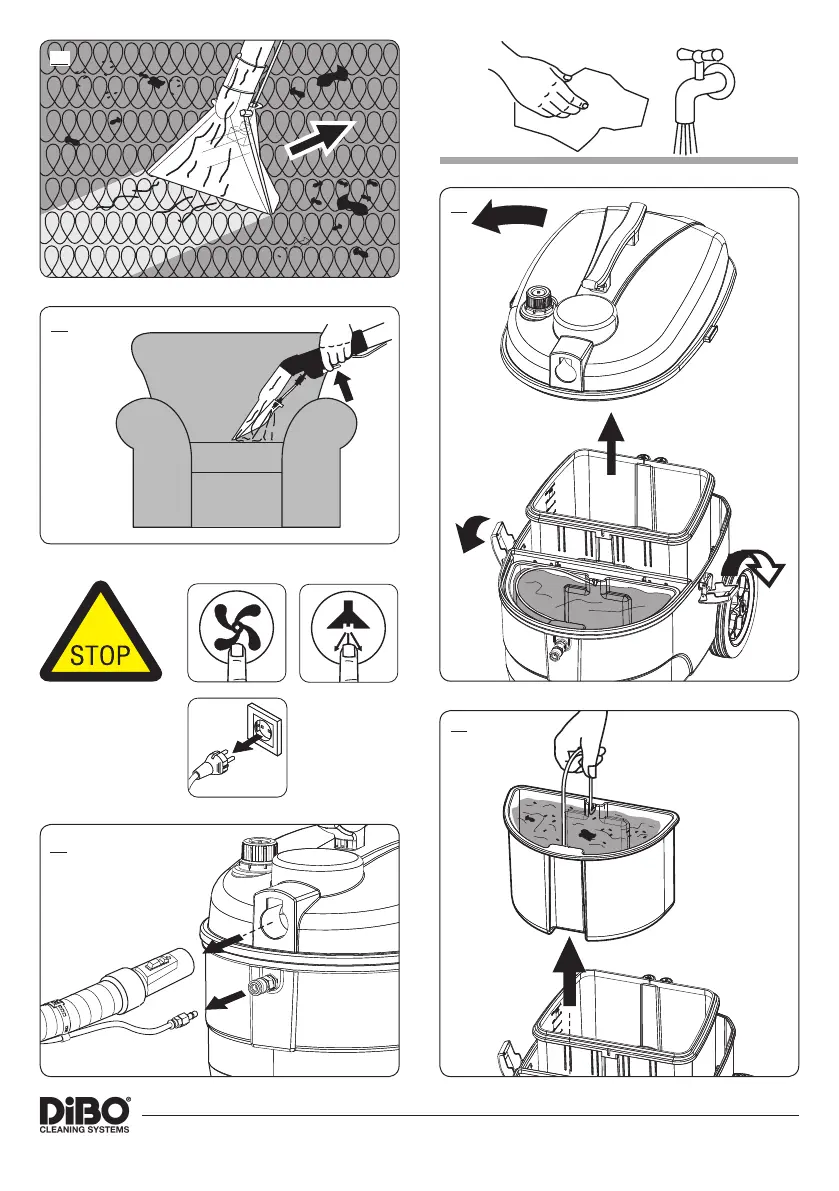 STOP

DiBO®
CLEANING SYSTEMS