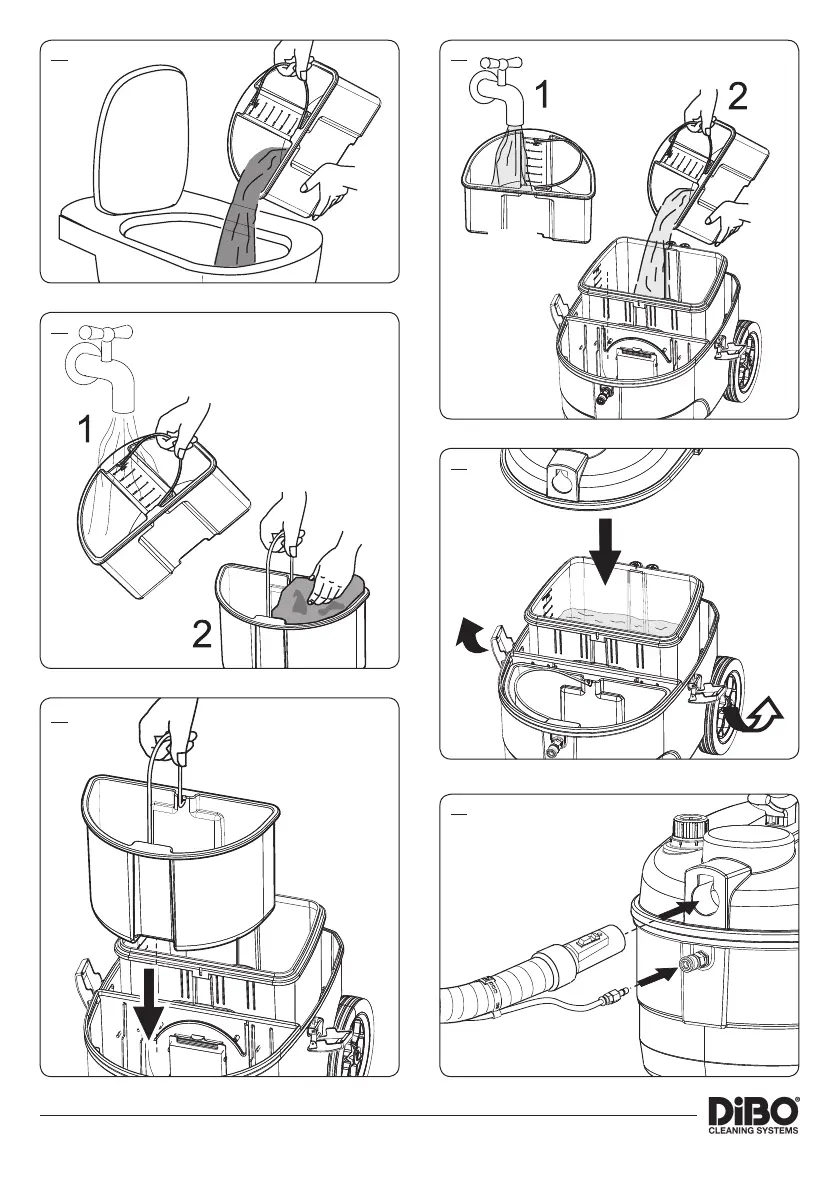 1

2

1

2

DiBO®
CLEANING SYSTEMS