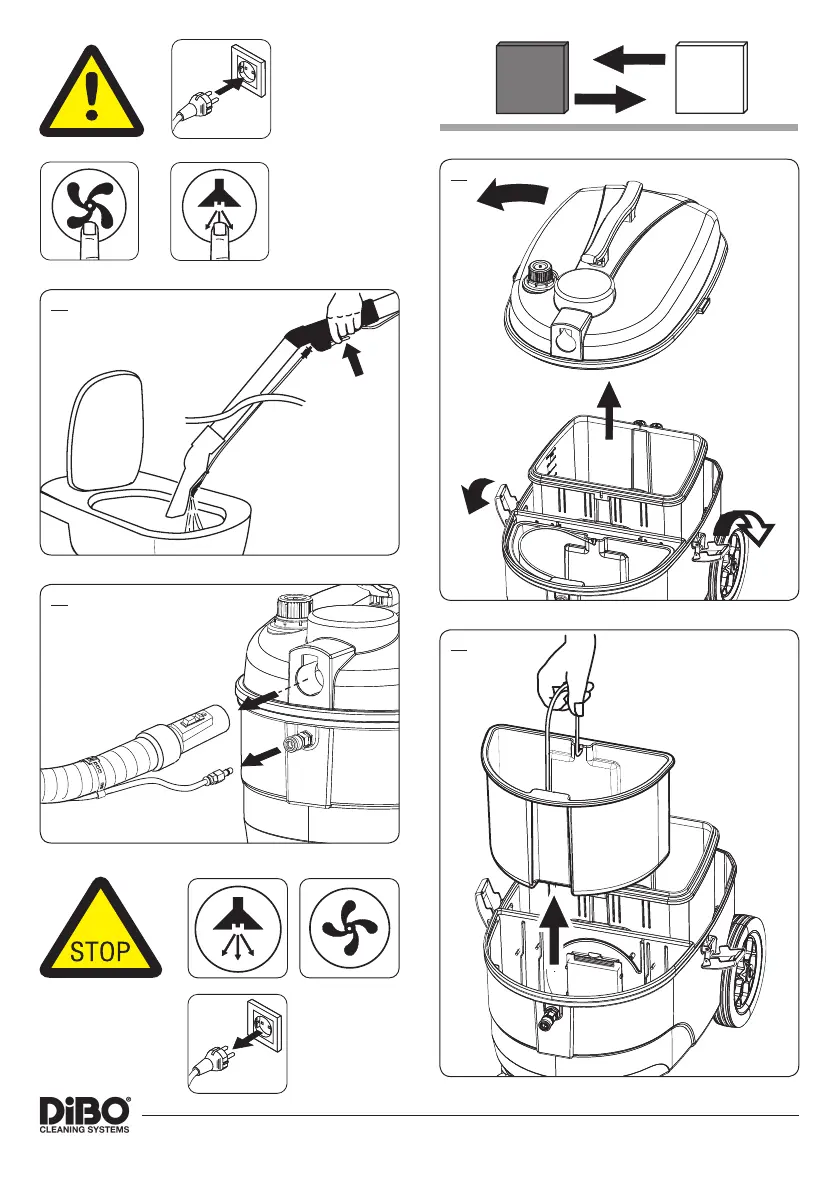 STOP

DiBO®
CLEANING SYSTEMS