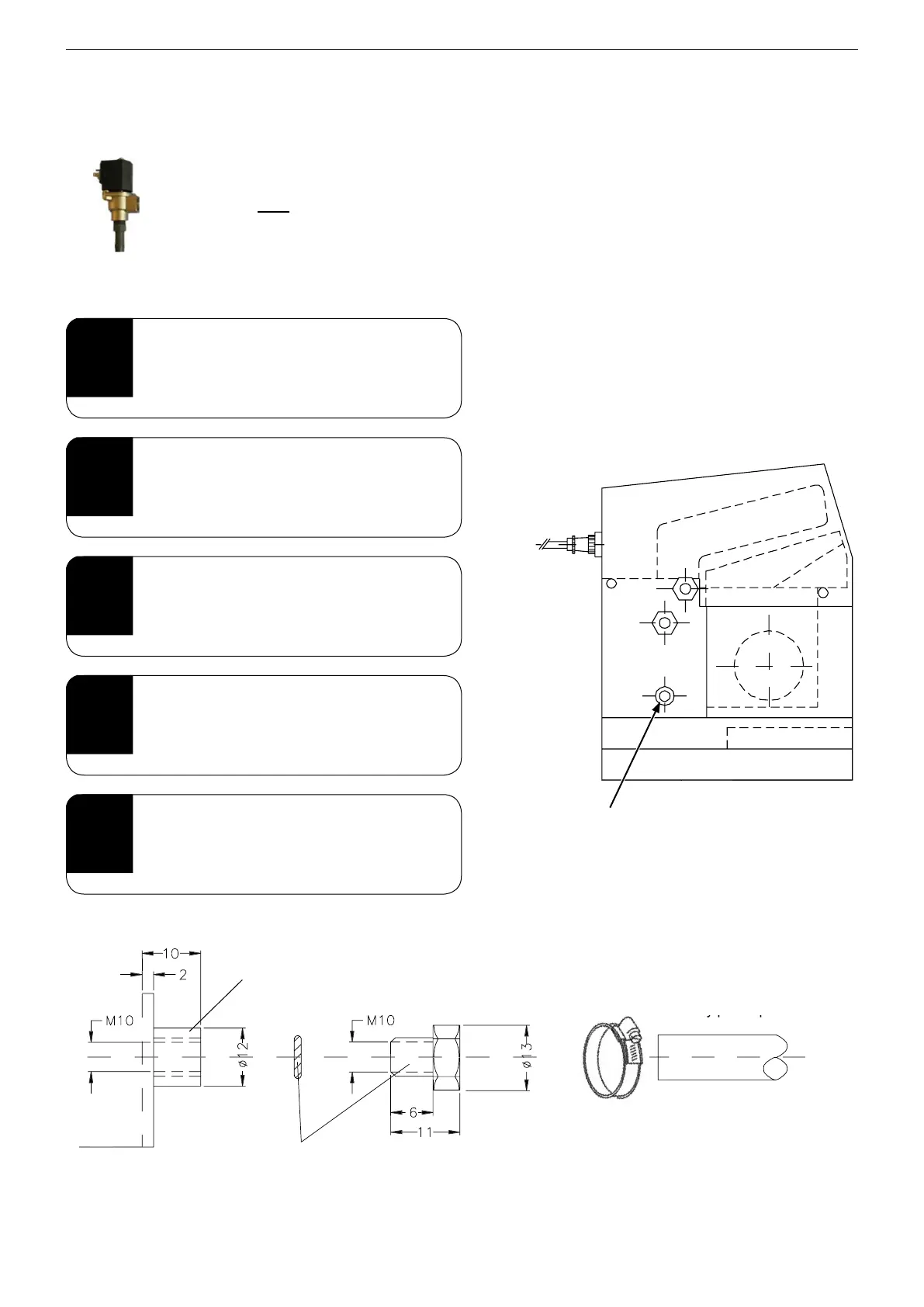 10

2

M10

ø12

M10

ø13

6

11