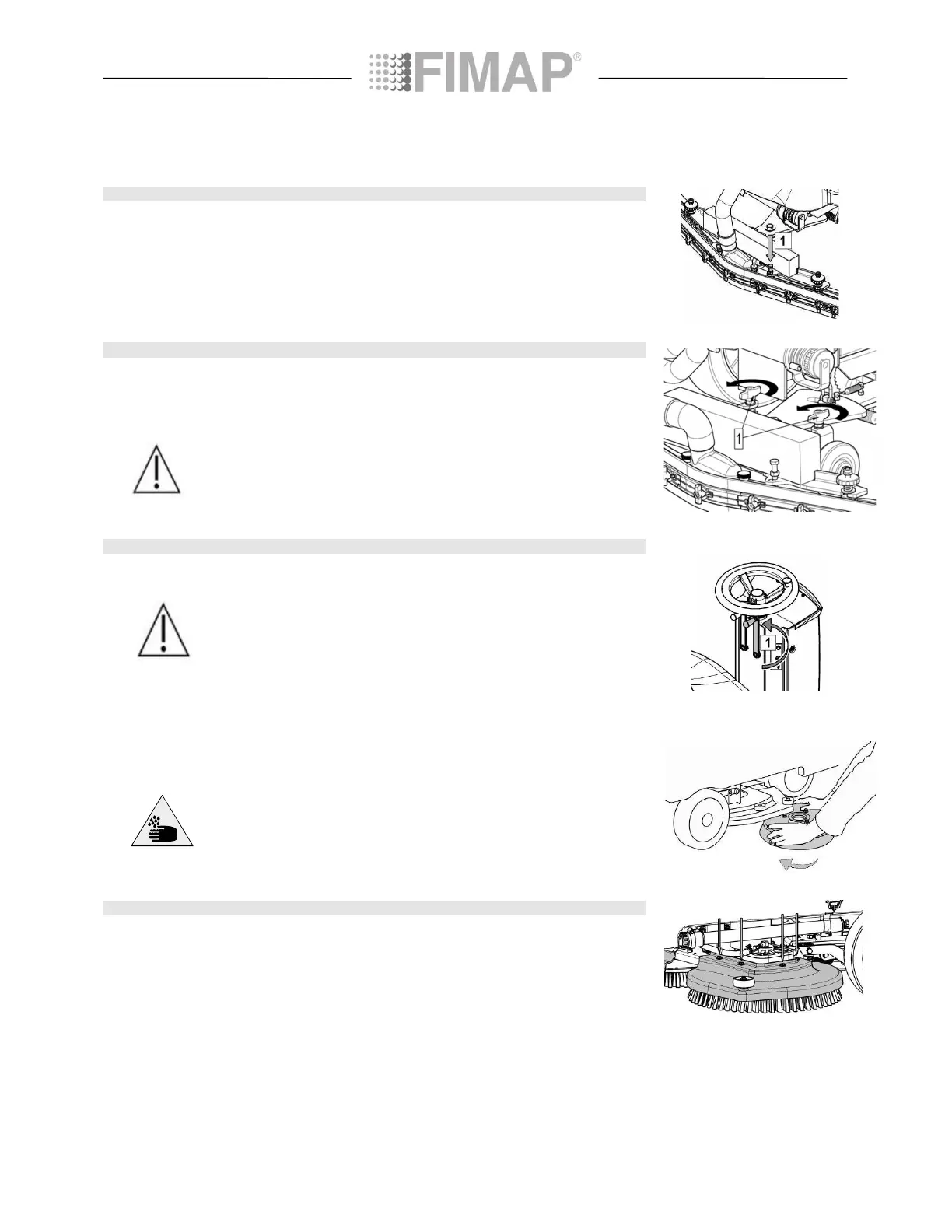 FIMAP®

1

1

1