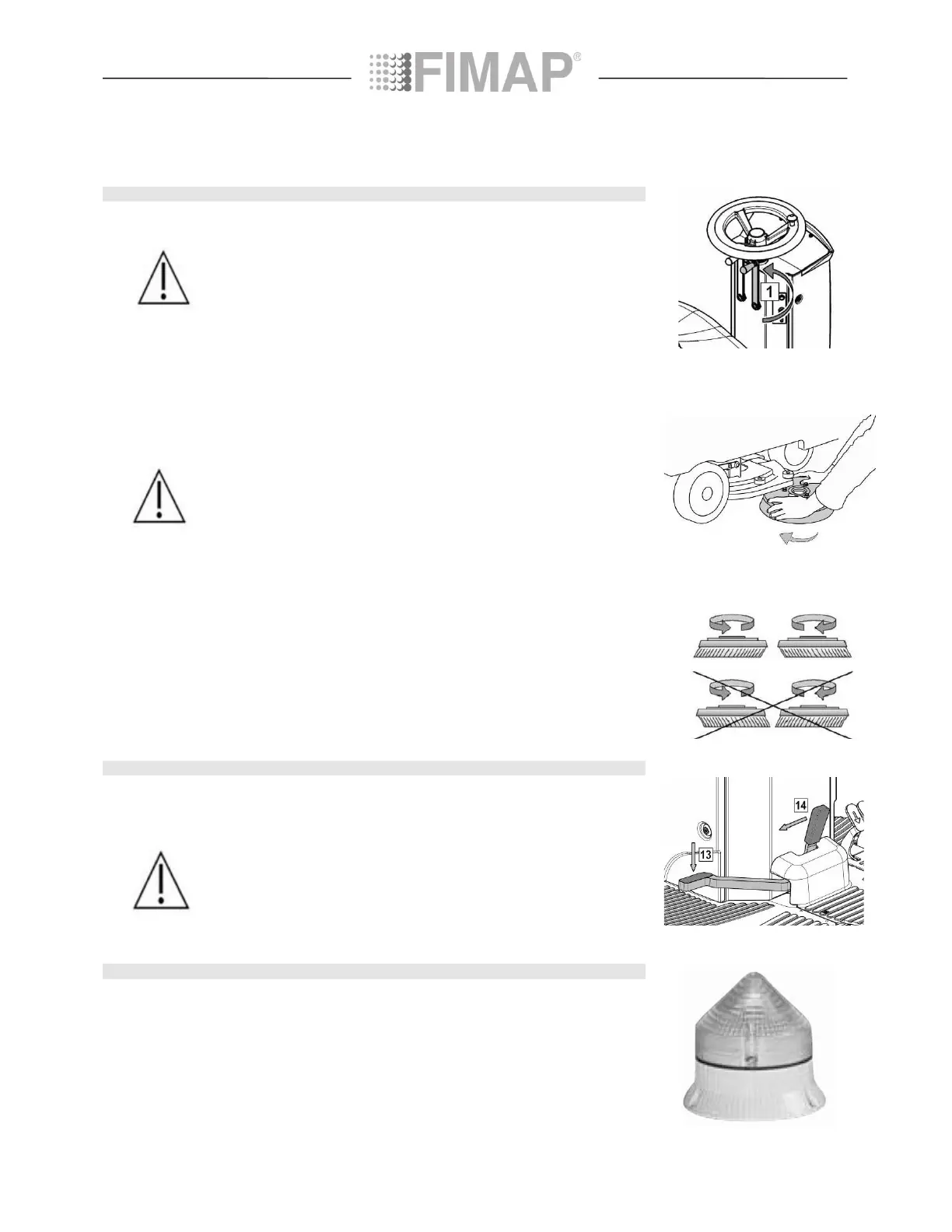 FIMAP®

1

14

13