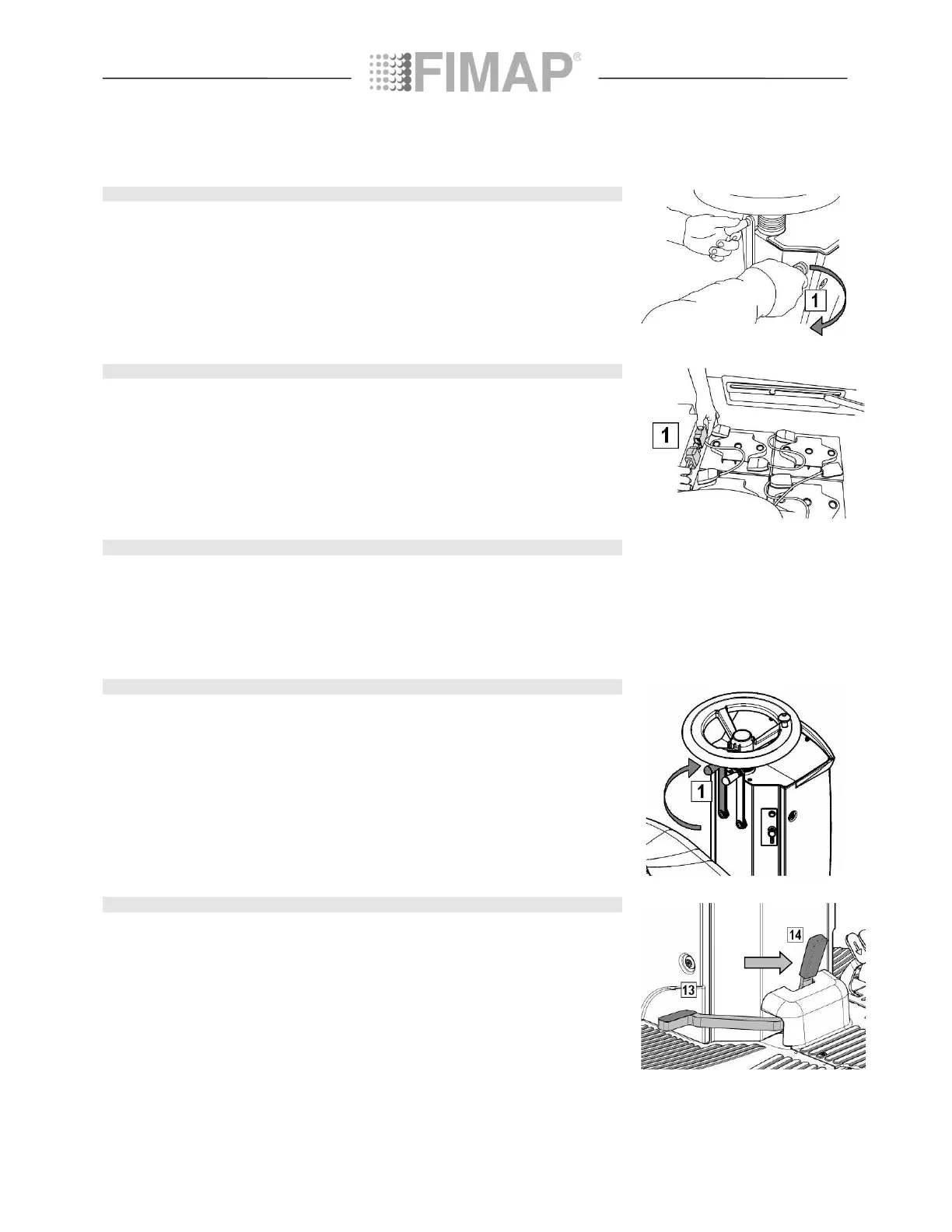 FIMAP®

1

1

1

14

13