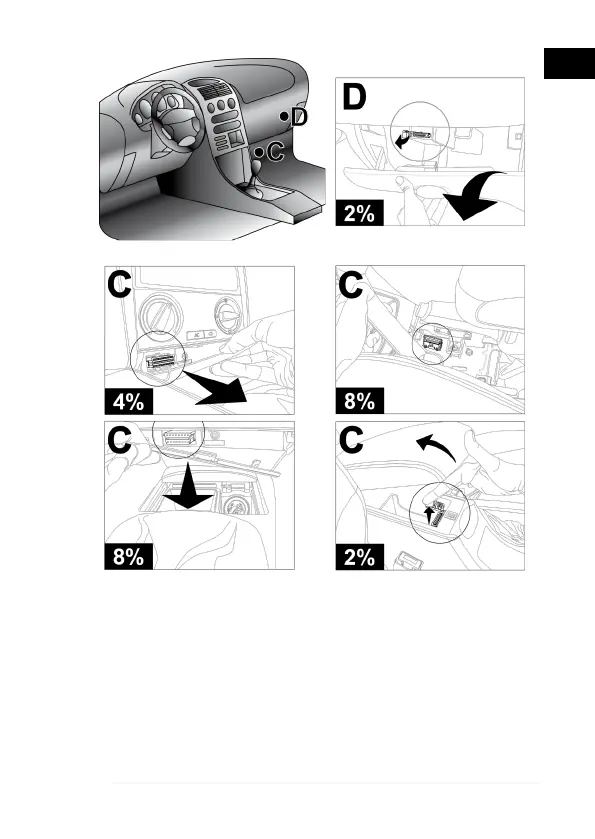 D
C

D
2%

C
4%

C
8%

C
8%

C
2%