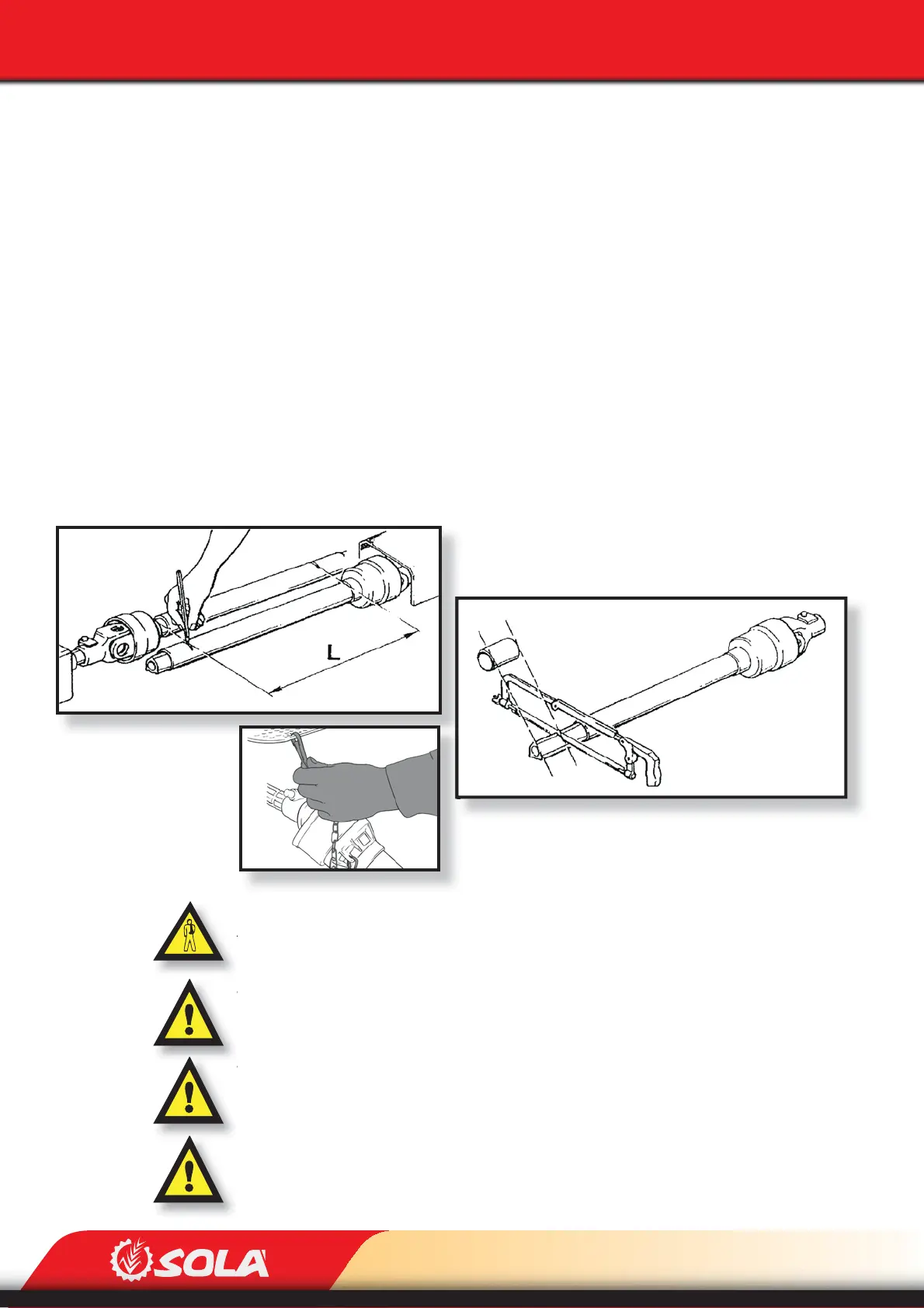 L

SOLA