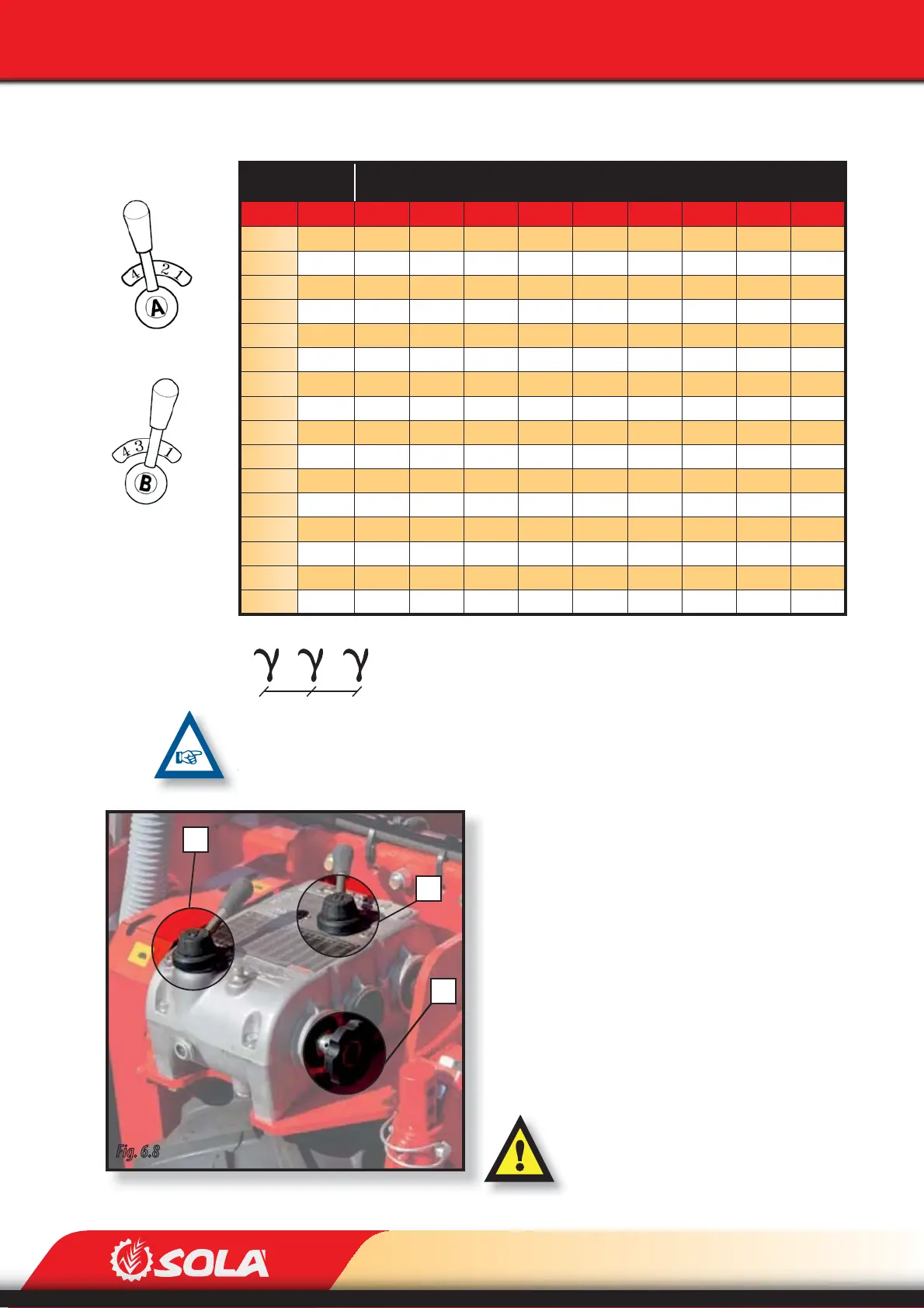 4 2 1

A

4 3 1

B

Fig. 6.8

SOLA