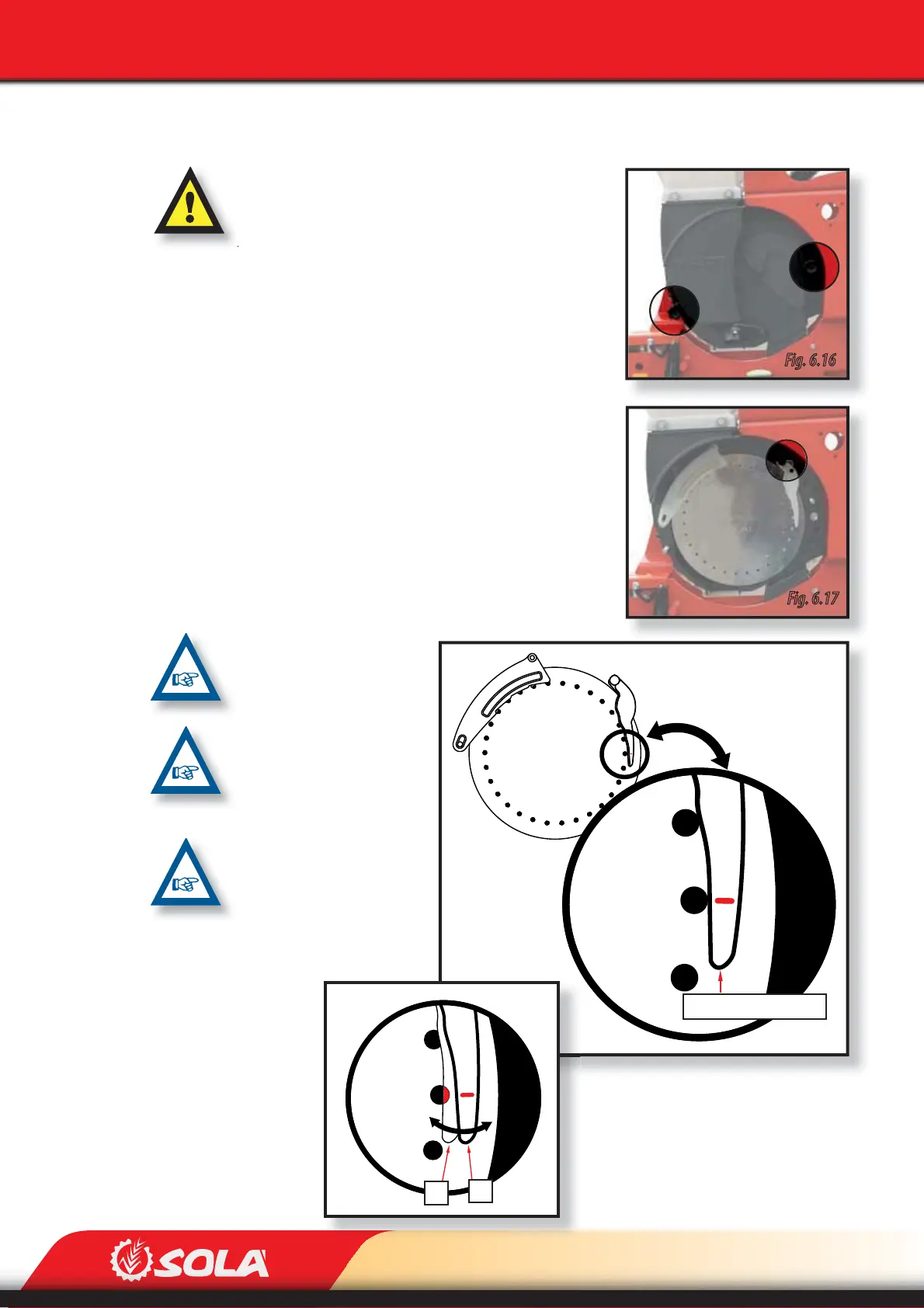 Fig. 6.16

Fig. 6.17

SOLA