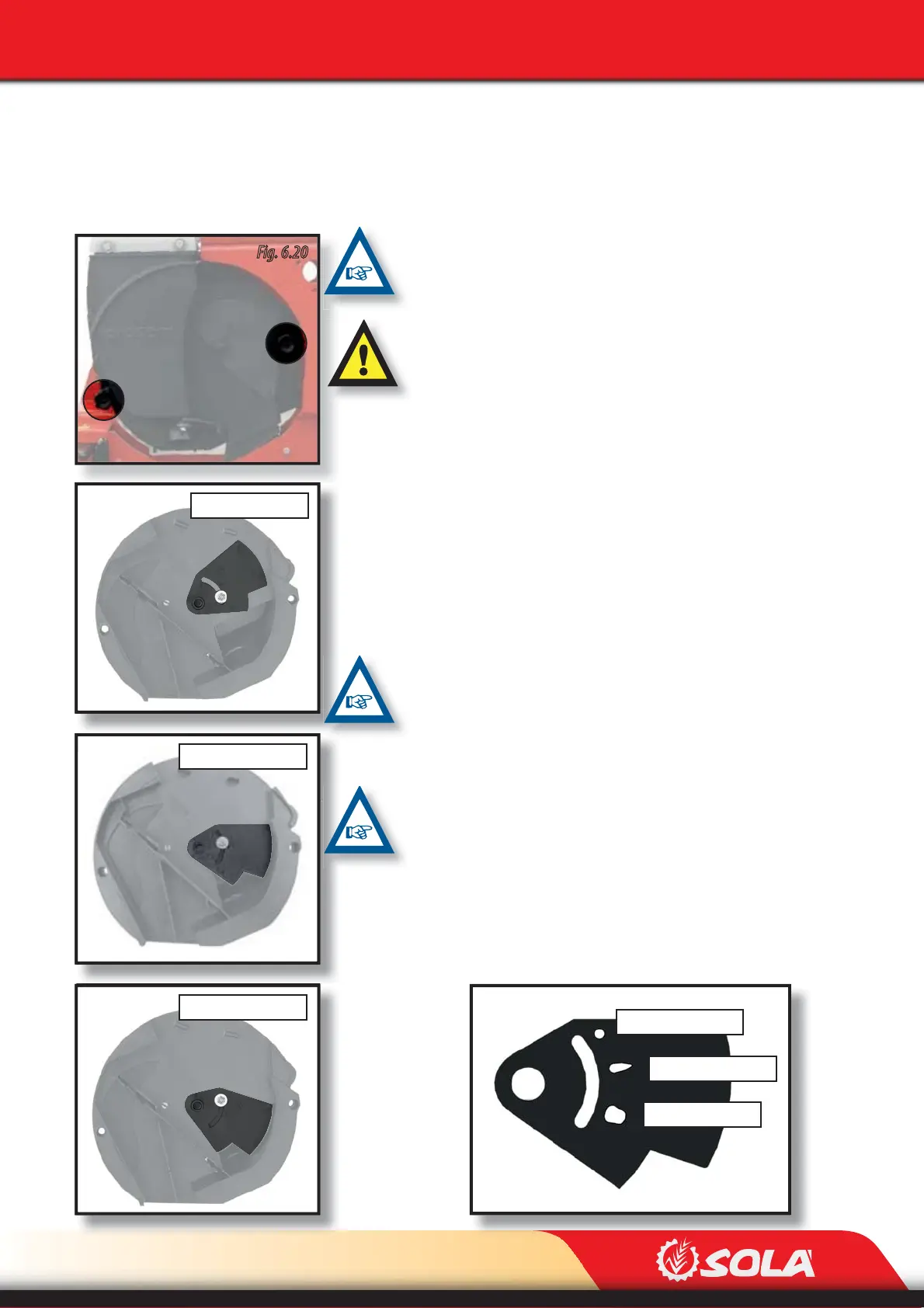 Fig. 6.20

SOLA