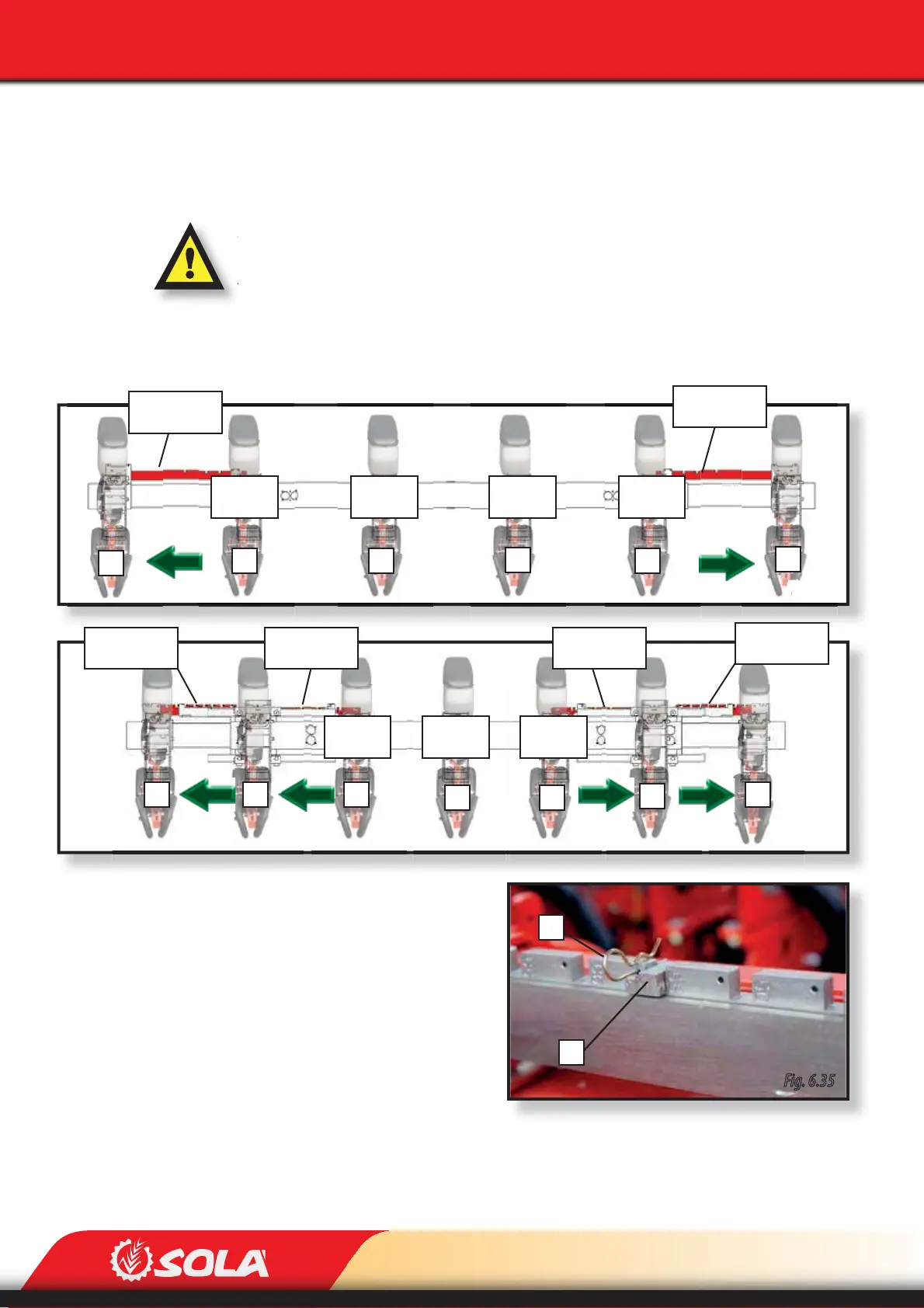 Fig. 6.35

SOLA