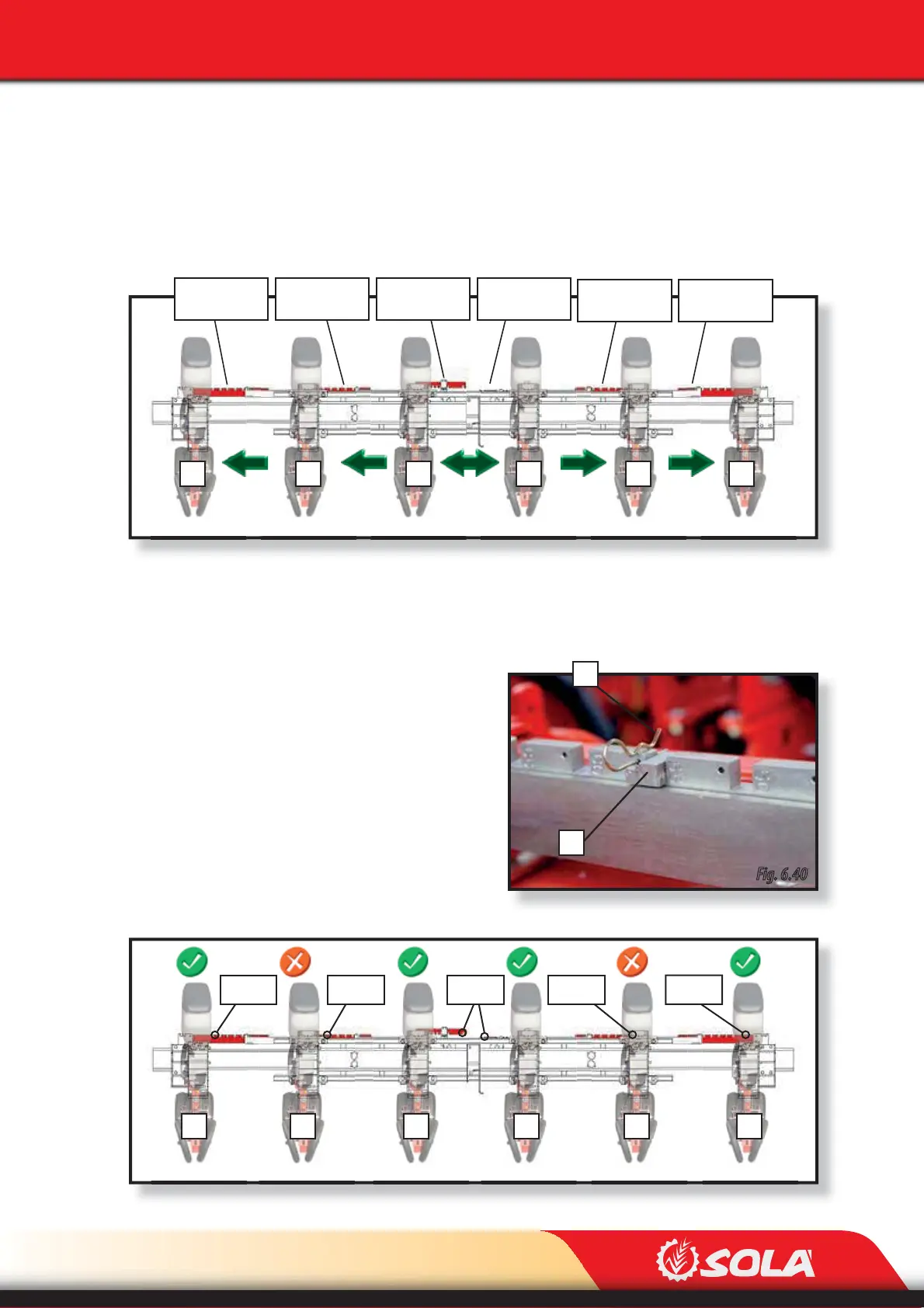 Fig. 6.40

SOLA