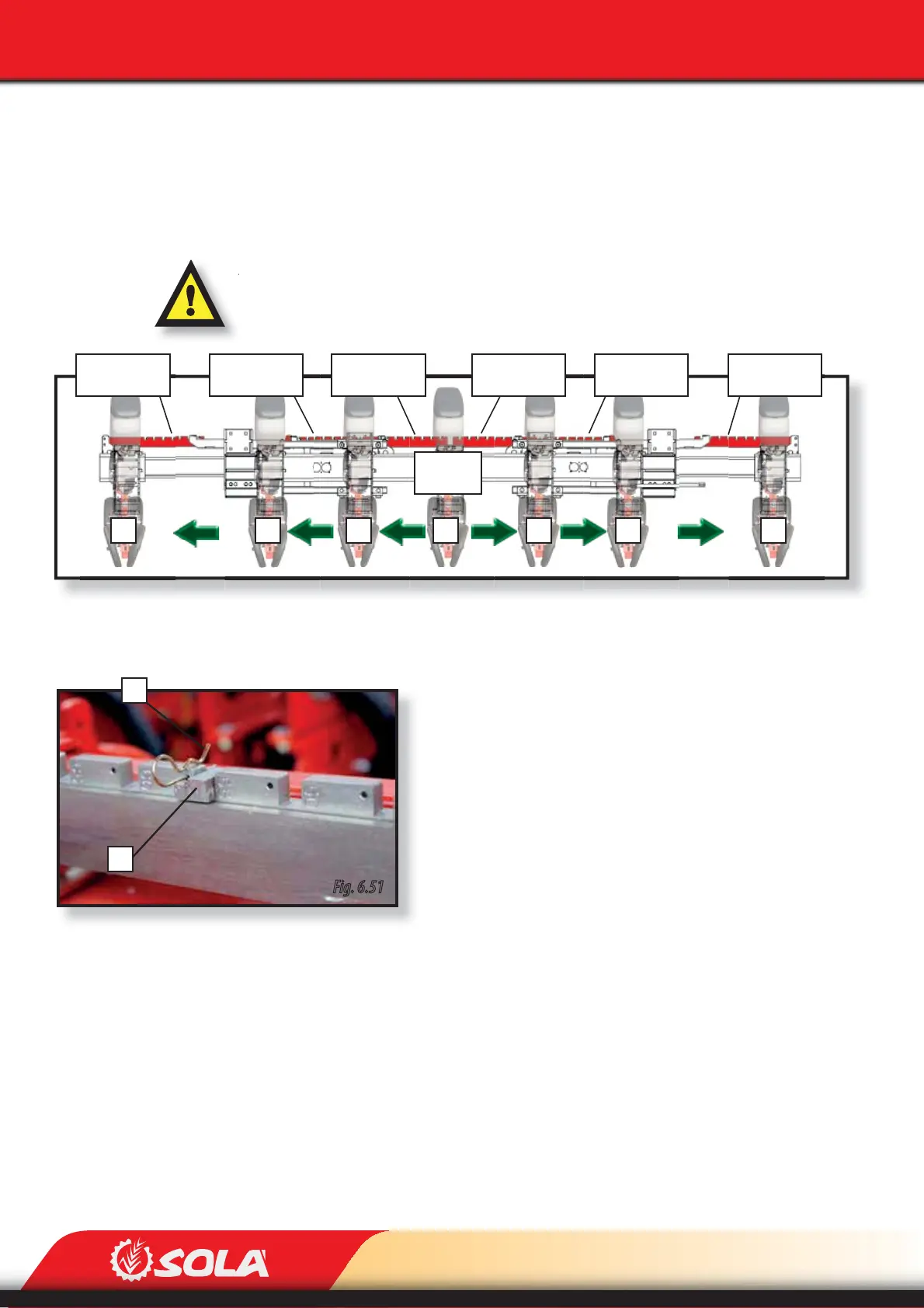 Fig. 6.51

SOLA