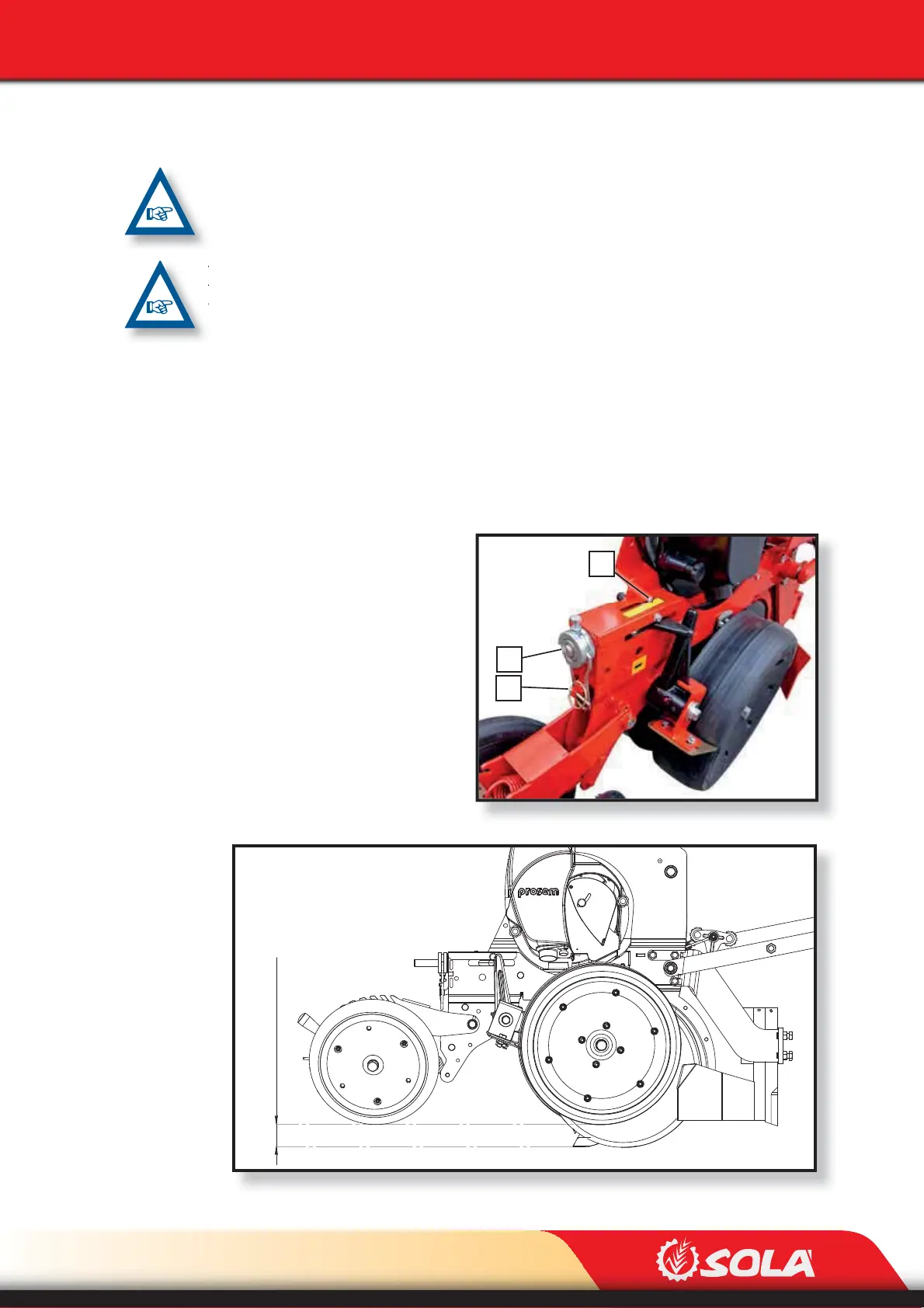 prosem

SOLA