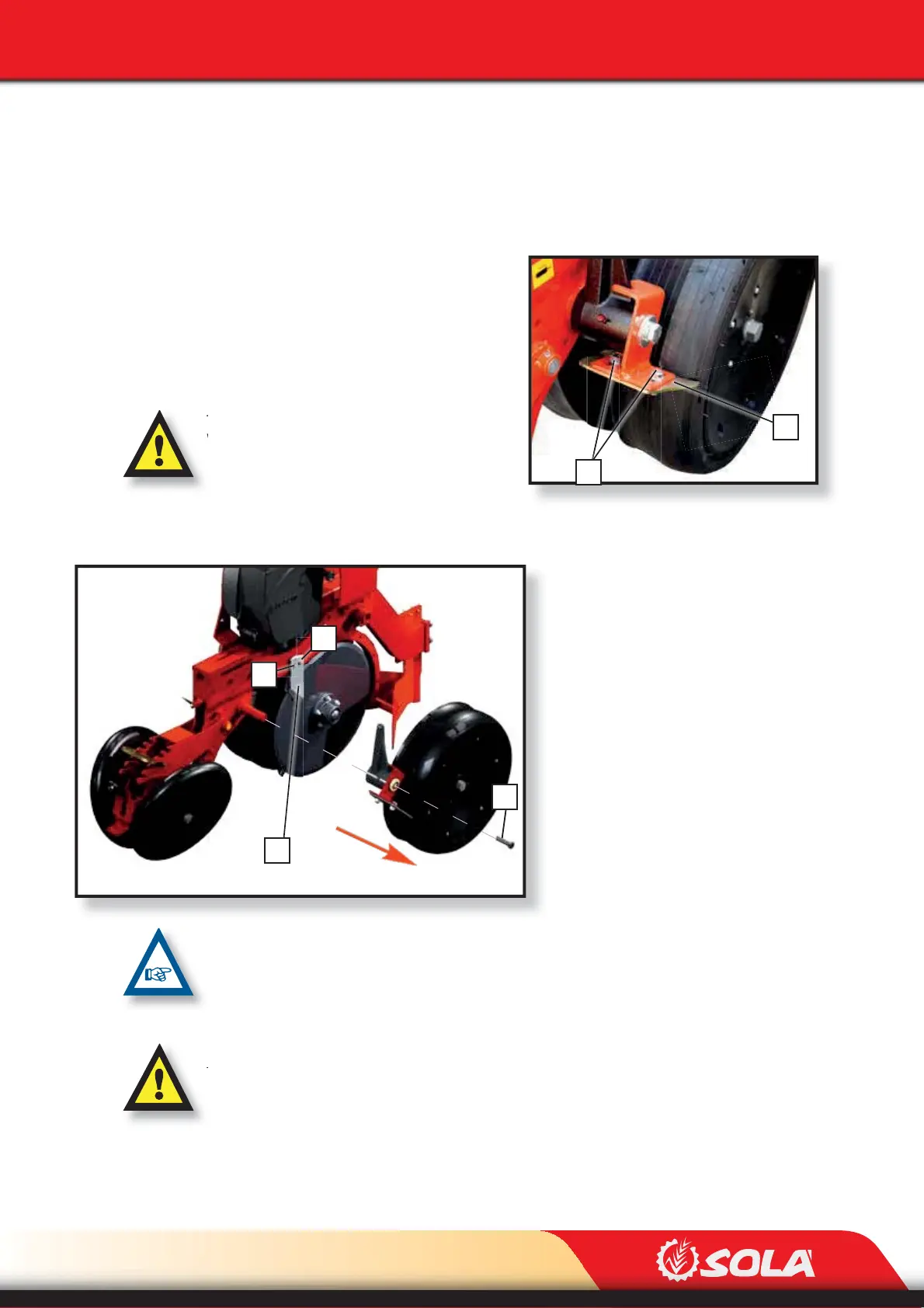 SOLA